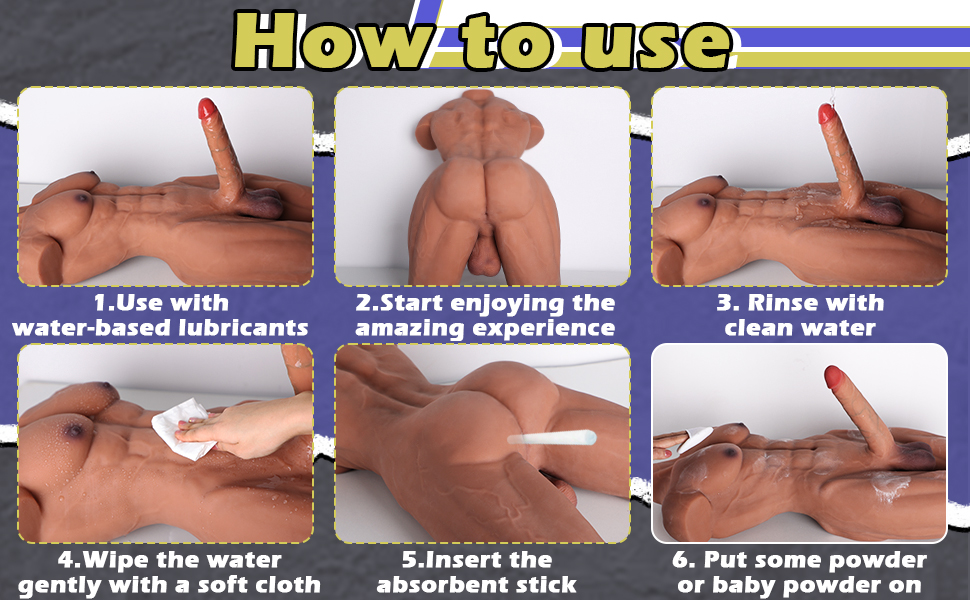 How to use

1.Use with water-based lubricants

2.Start enjoying the amazing experience

3. Rinse with clean water

4.Wipe the water gently with a soft cloth

5.Insert the absorbent stick

6. Put some powder or baby powder on