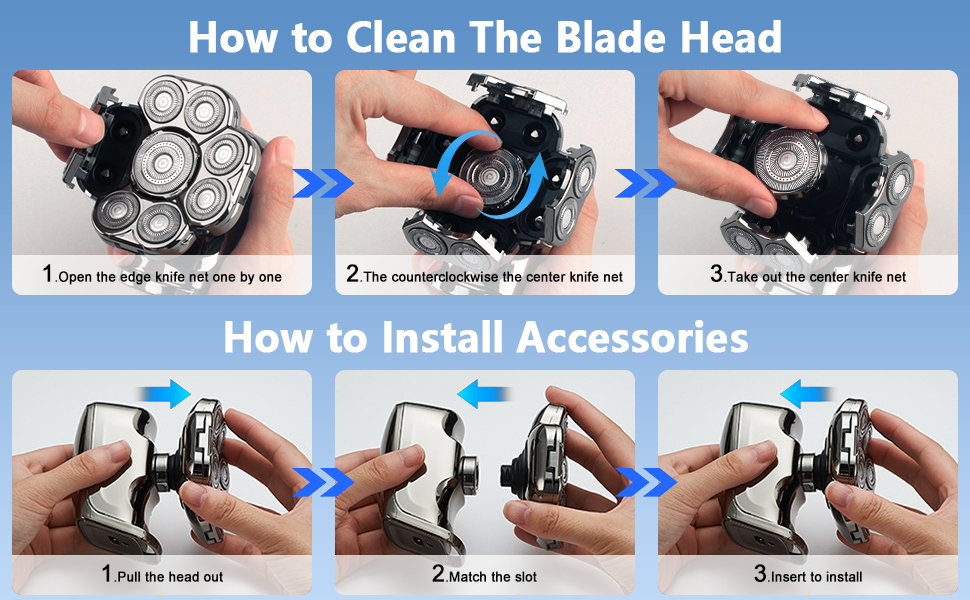 How to Clean The Blade Head

1.Open the edge knife net one by one

2.The counterclockwise the center knife net

3.Take out the center knife net

How to Install Accessories

1.Pull the head out

2.Match the slot

3.Insert to install