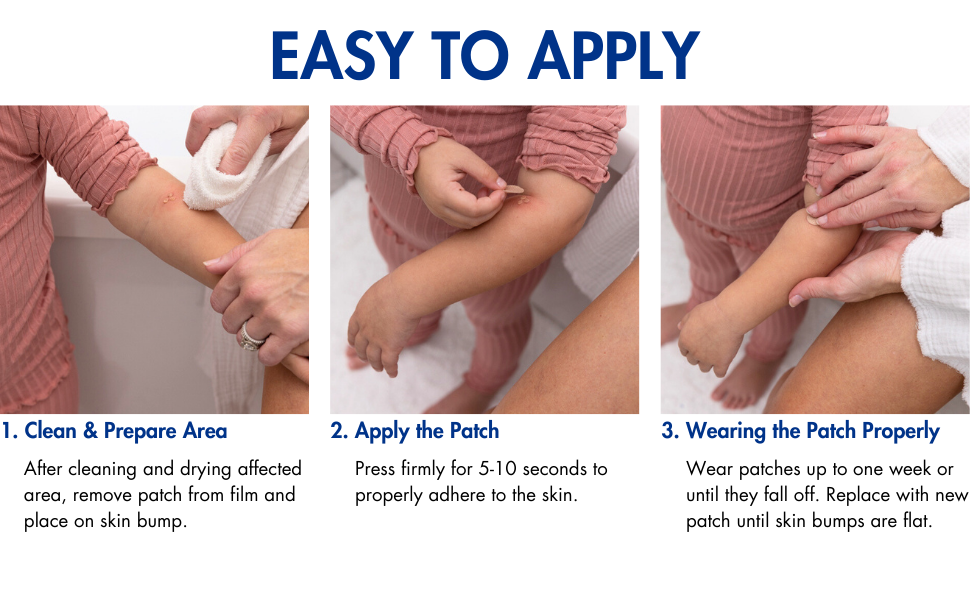 EASY TO APPLY

1. Clean & Prepare Area

After cleaning and drying affected area, remove patch from film and place on skin bump.

2. Apply the Patch

Press firmly for 5-10 seconds to properly adhere to the skin.

3. Wearing the Patch Properly

Wear patches up to one week or until they fall off. Replace with new patch until skin bumps are flat.