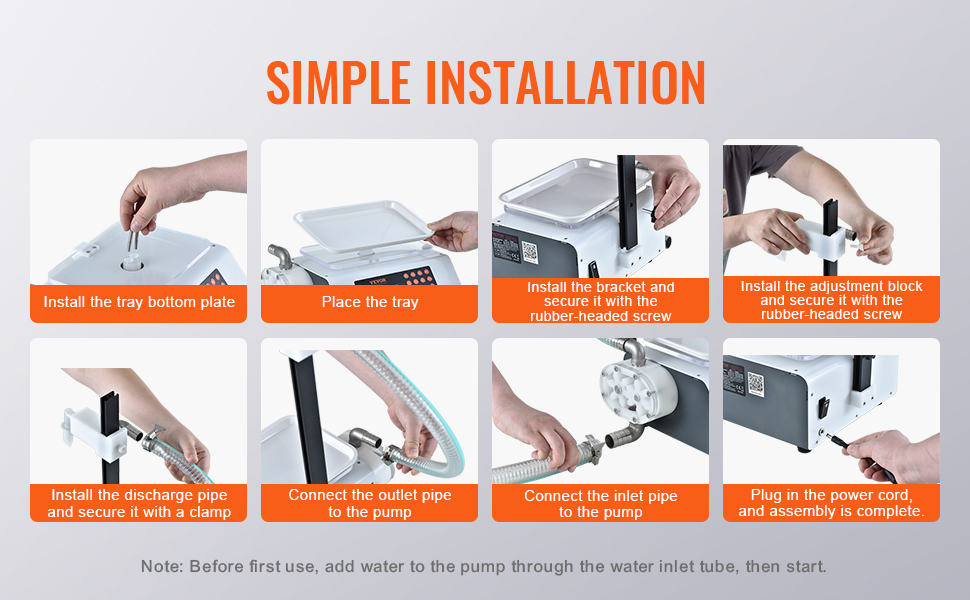 SIMPLE INSTALLATION

Install the tray bottom plate

VEVOR

Place the tray

Install the bracket and secure it with the rubber-headed screw

Install the adjustment block and secure it with the rubber-headed screw

Install the discharge pipe and secure it with a clamp

Connect the outlet pipe to the pump

Connect the inlet pipe to the pump

Plug in the power cord, and assembly is complete.

Note: Before first use, add water to the pump through the water inlet tube, then start.