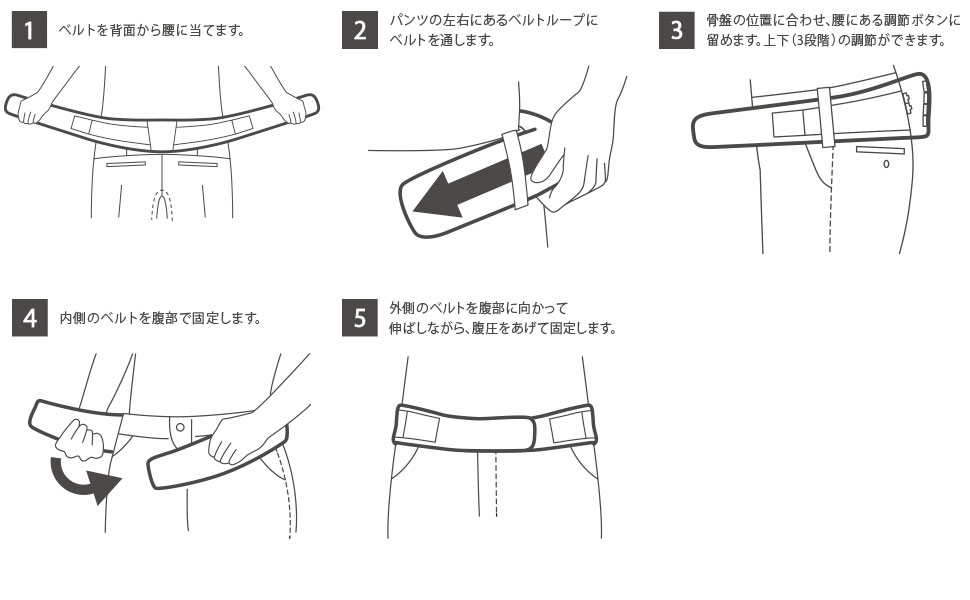 1 ベルトを背面から腰に当てます。

2 パンツの左右にあるベルトループにベルトを通します。

3 骨盤の位置に合わせ、腰にある調節ボタンに留めます。上下（3段階）の調節ができます。

4 内側のベルトを腹部で固定します。

5 外側のベルトを腹部に向かって伸ばしながら、腹圧をあげて固定します。