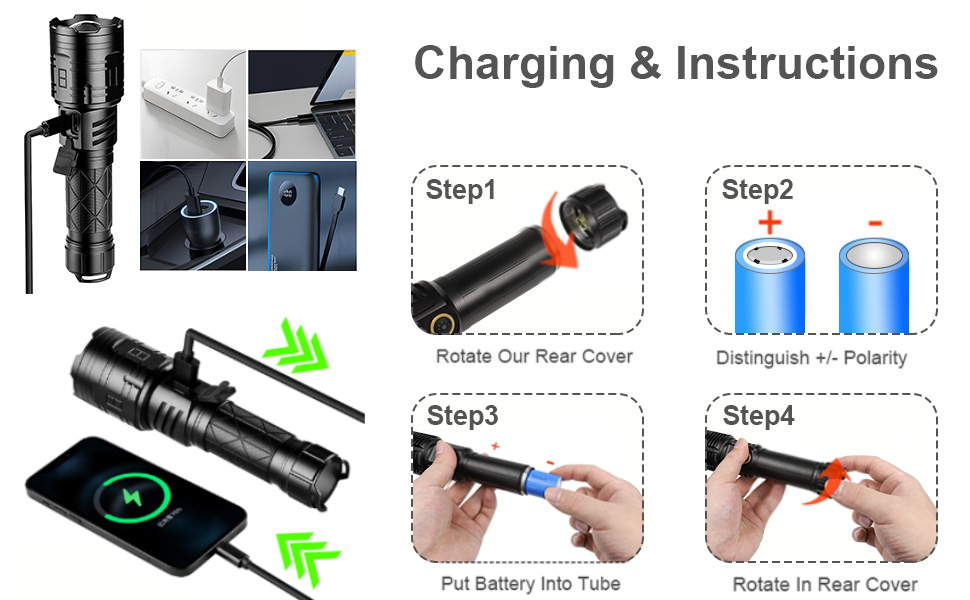 Charging & Instructions

Step1

Rotate Our Rear Cover

Step2

+ -

Distinguish +/- Polarity

Step3

+ -

Put Battery Into Tube

Step4

Rotate In Rear Cover