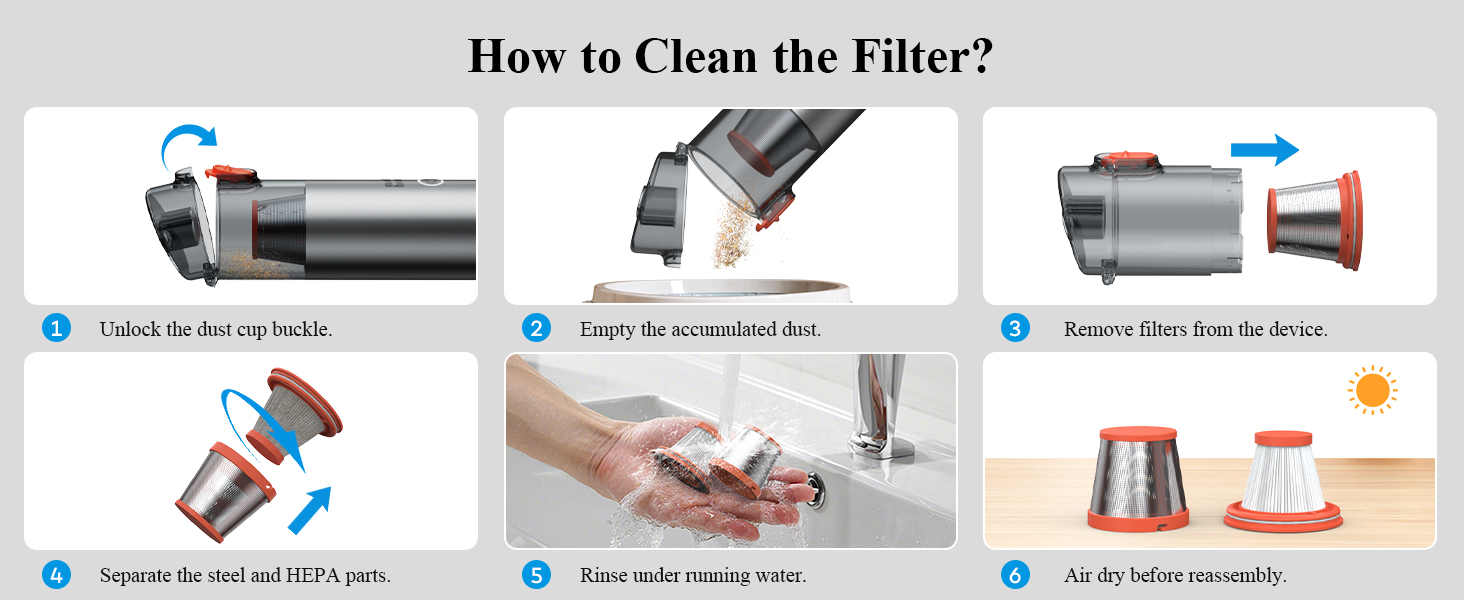 How to Clean the Filter?

1 Unlock the dust cup buckle.

2 Empty the accumulated dust.

3 Remove filters from the device.

4 Separate the steel and HEPA parts.

5 Rinse under running water.

6 Air dry before reassembly.