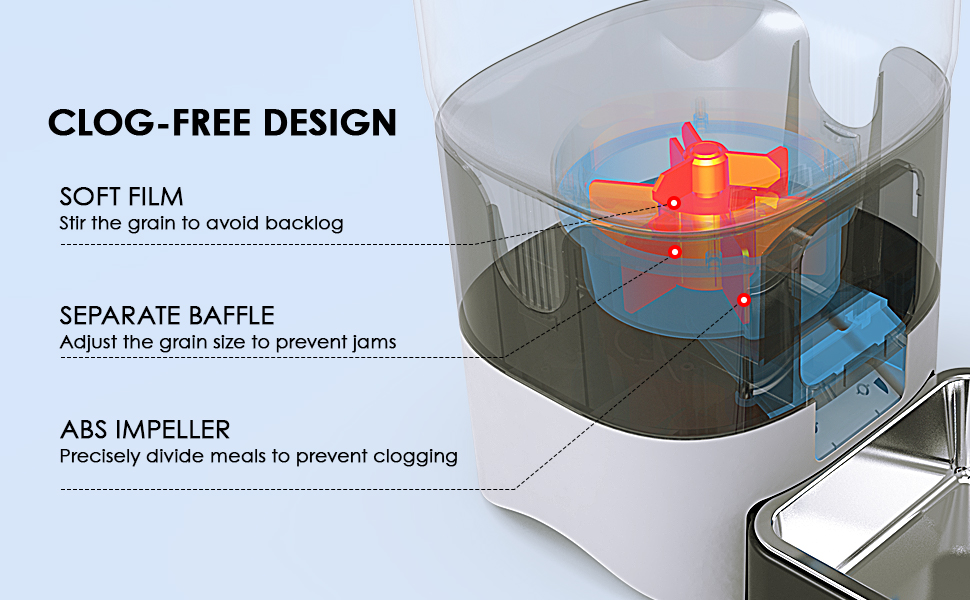 CLOG-FREE DESIGN

SOFT FILM
Stir the grain to avoid backlog

SEPARATE BAFFLE
Adjust the grain size to prevent jams

ABS IMPELLER
Precisely divide meals to prevent clogging