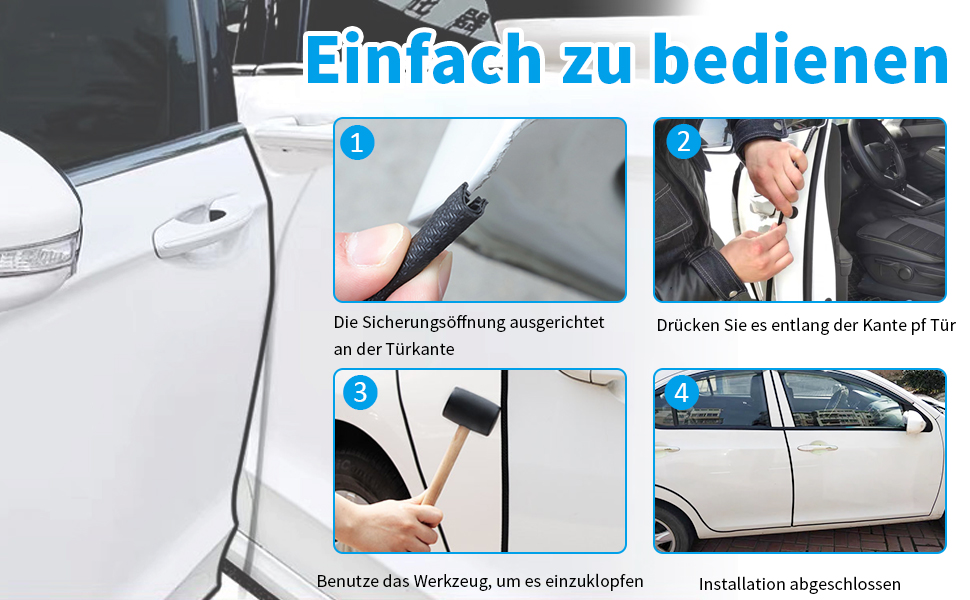 Einfach zu bedienen

1

Die Sicherungsöffnung ausgerichtet an der Türkante

2

Drücken Sie es entlang der Kante pf Tür

3

Benutze das Werkzeug, um es einzuklopfen

4

Installation abgeschlossen