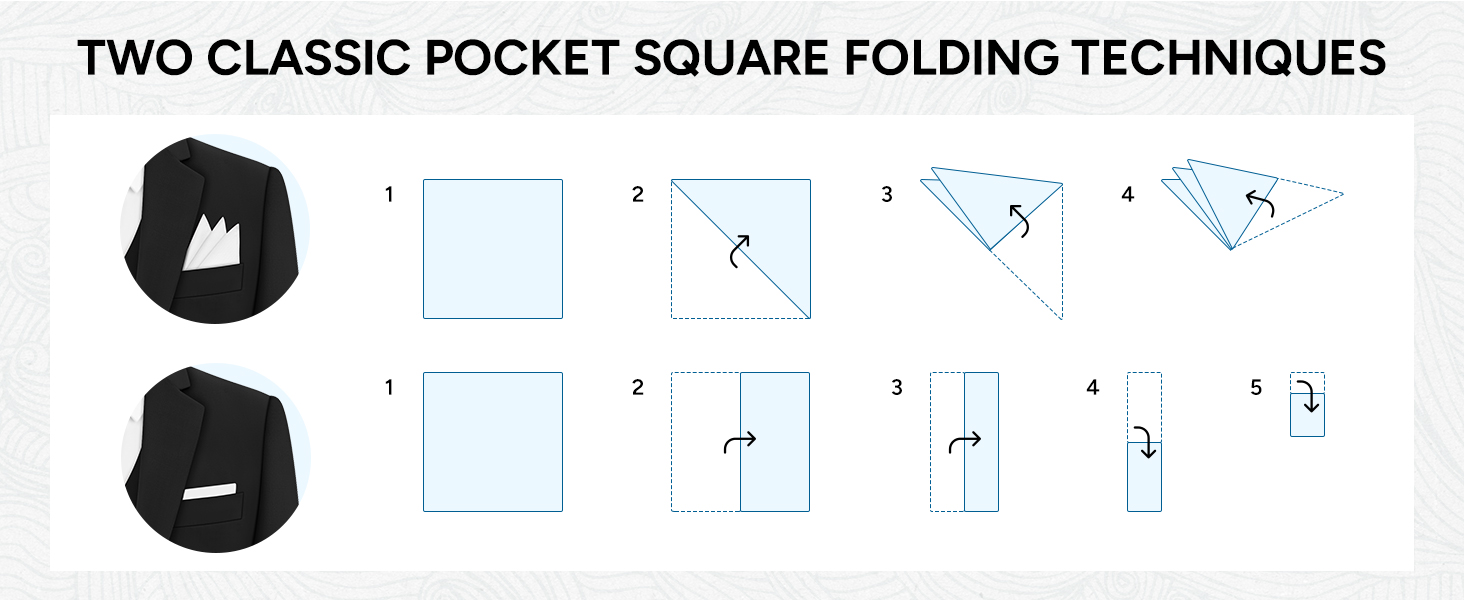 TWO CLASSIC POCKET SQUARE FOLDING TECHNIQUES

1

2

3

4

1

2

3

4

5