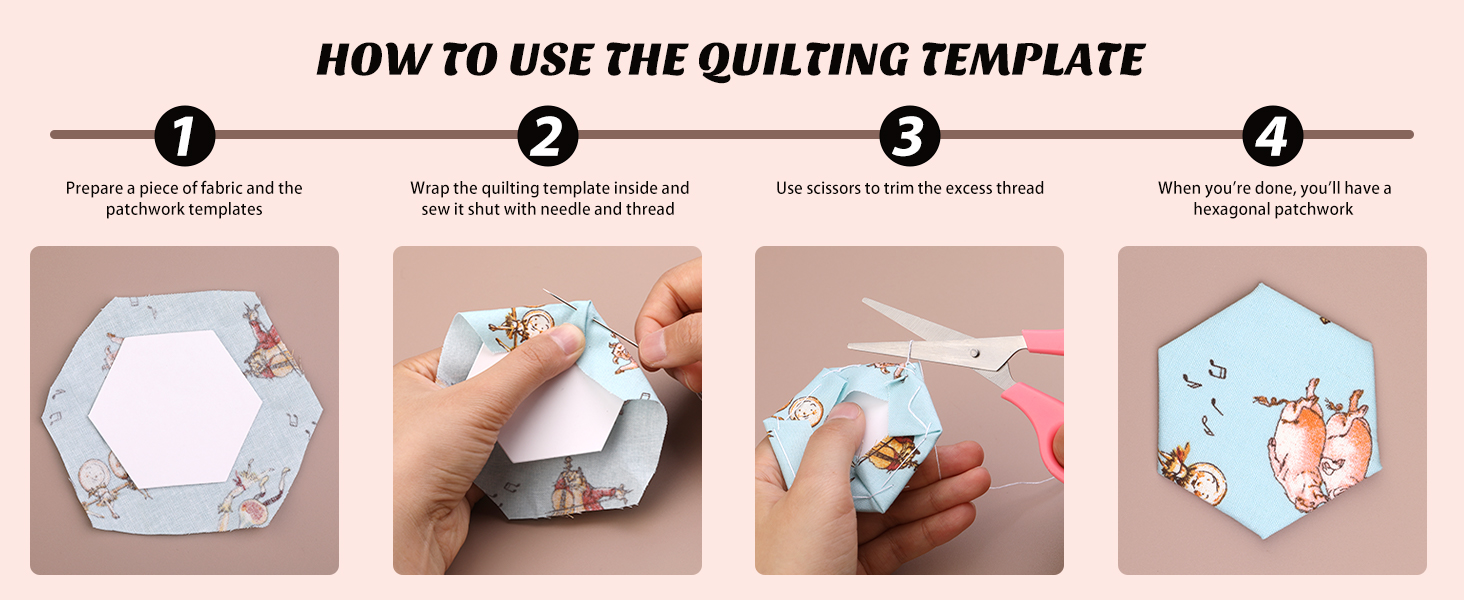 HOW TO USE THE QUILTING TEMPLATE

1
Prepare a piece of fabric and the patchwork templates

2
Wrap the quilting template inside and sew it shut with needle and thread

3
Use scissors to trim the excess thread

4
When you're done, you'll have a hexagonal patchwork