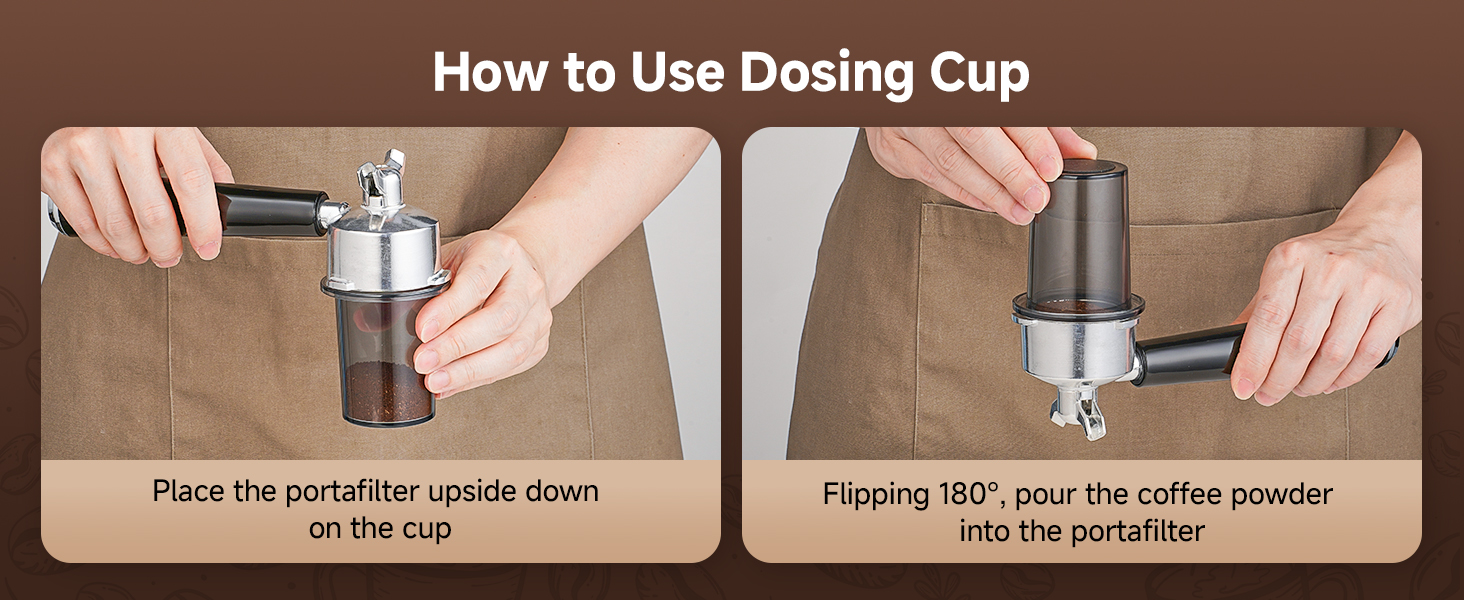 How to Use Dosing Cup

Place the portafilter upside down on the cup

Flipping 180°, pour the coffee powder into the portafilter