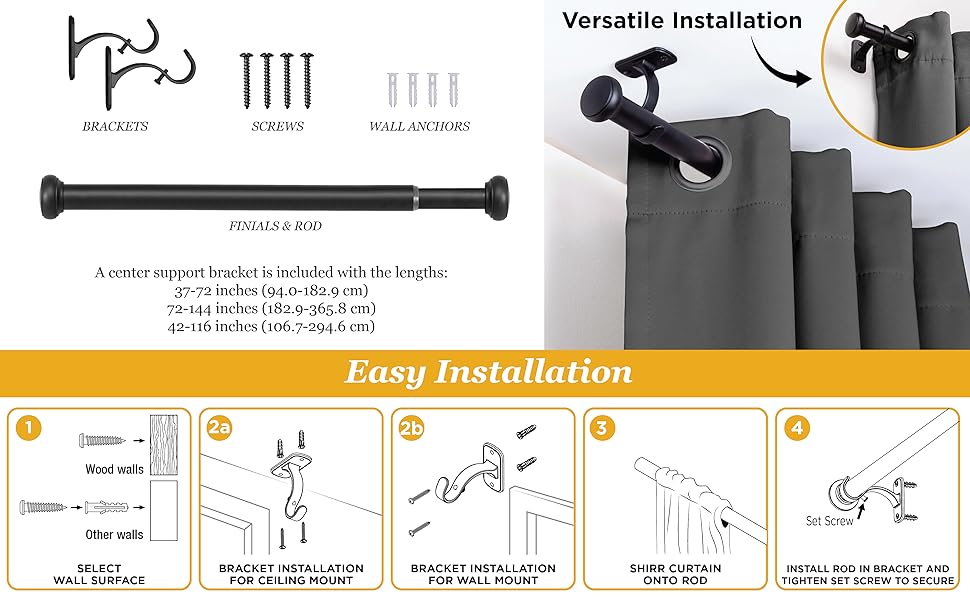 BRACKETS

SCREWS

WALL ANCHORS

FINIALS & ROD

A center support bracket is included with the lengths:
37-72 inches (94.0-182.9 cm)
72-144 inches (182.9-365.8 cm)
42-116 inches (106.7-294.6 cm)

Versatile Installation

Easy Installation

1

Wood walls

Other walls

SELECT WALL SURFACE

2a

BRACKET INSTALLATION FOR CEILING MOUNT

2b

BRACKET INSTALLATION FOR WALL MOUNT

3

SHIRR CURTAIN ONTO ROD

4

Set Screw

INSTALL ROD IN BRACKET AND TIGHTEN SET SCREW TO SECURE