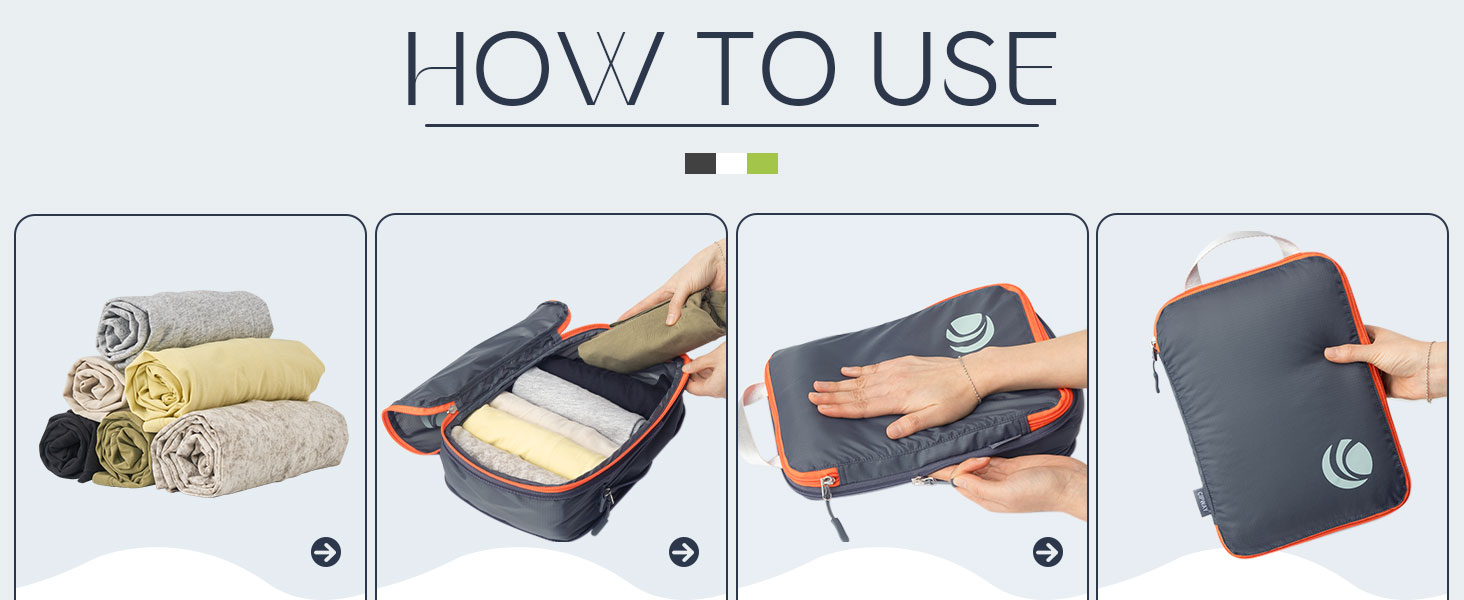 HOW TO USE