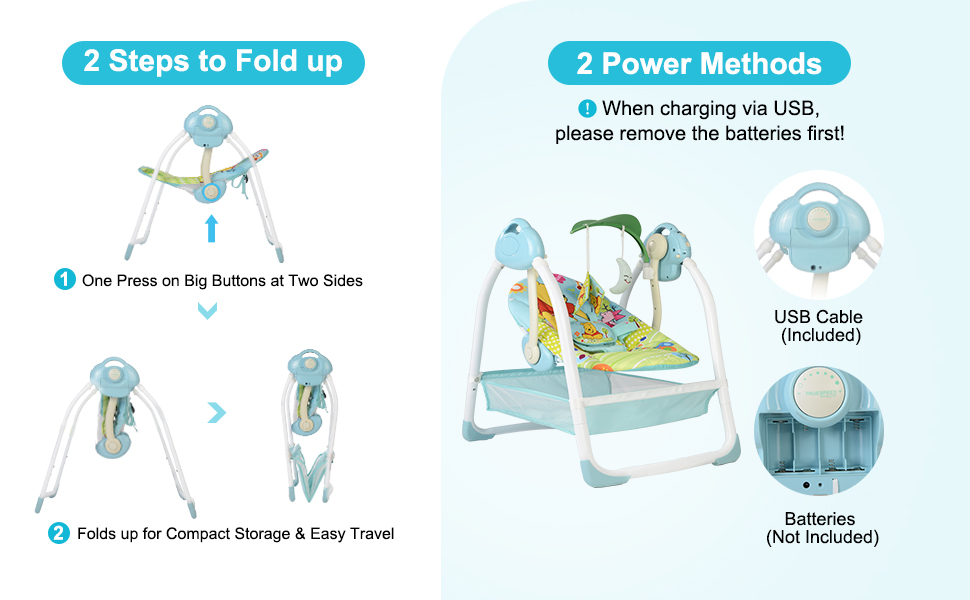 2 Steps to Fold up

1 One Press on Big Buttons at Two Sides

2 Folds up for Compact Storage & Easy Travel

2 Power Methods

! When charging via USB, please remove the batteries first!

USB Cable (Included)

Batteries (Not Included)