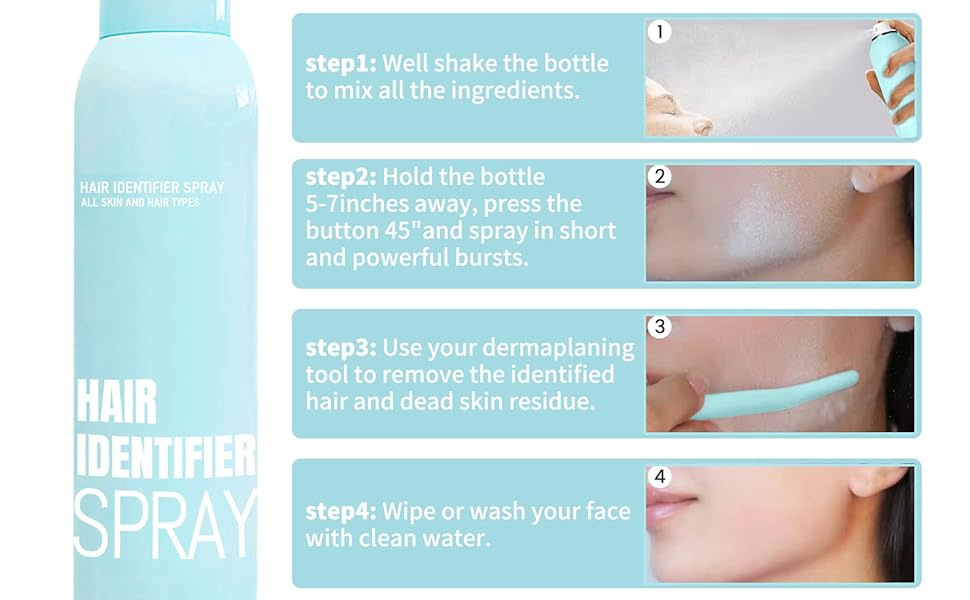 HAIR IDENTIFIER SPRAY
ALL SKIN AND HAIR TYPES

HAIR
IDENTIFIER
SPRAY

step1: Well shake the bottle to mix all the ingredients.

1

step2: Hold the bottle 5-7inches away, press the button 45"and spray in short and powerful bursts.

2

step3: Use your dermaplaning tool to remove the identified hair and dead skin residue.

3

step4: Wipe or wash your face with clean water.

4