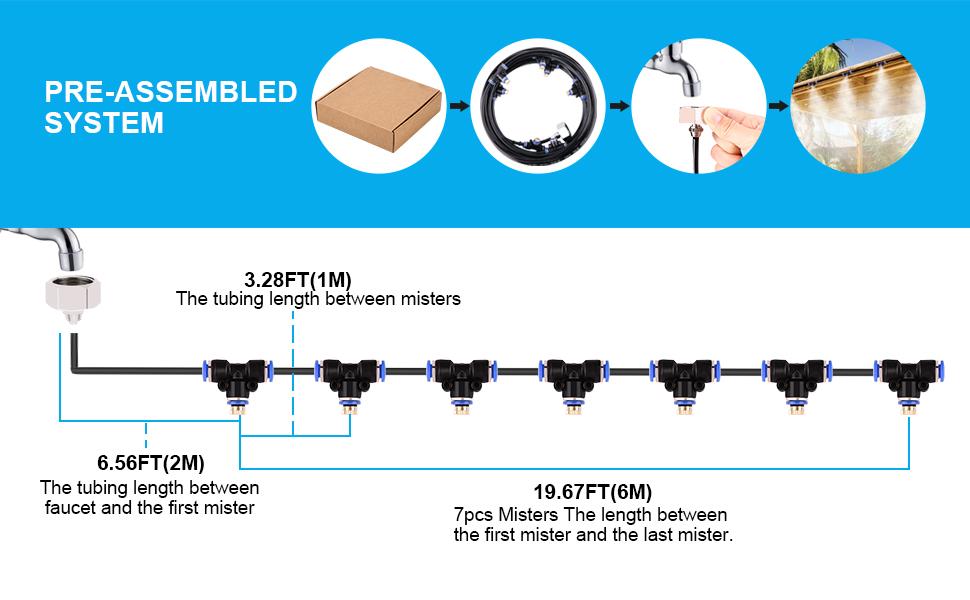 PRE-ASSEMBLED SYSTEM

3.28FT(1M)
The tubing length between misters

6.56FT(2M)
The tubing length between faucet and the first mister

19.67FT(6M)
7pcs Misters The length between the first mister and the last mister.