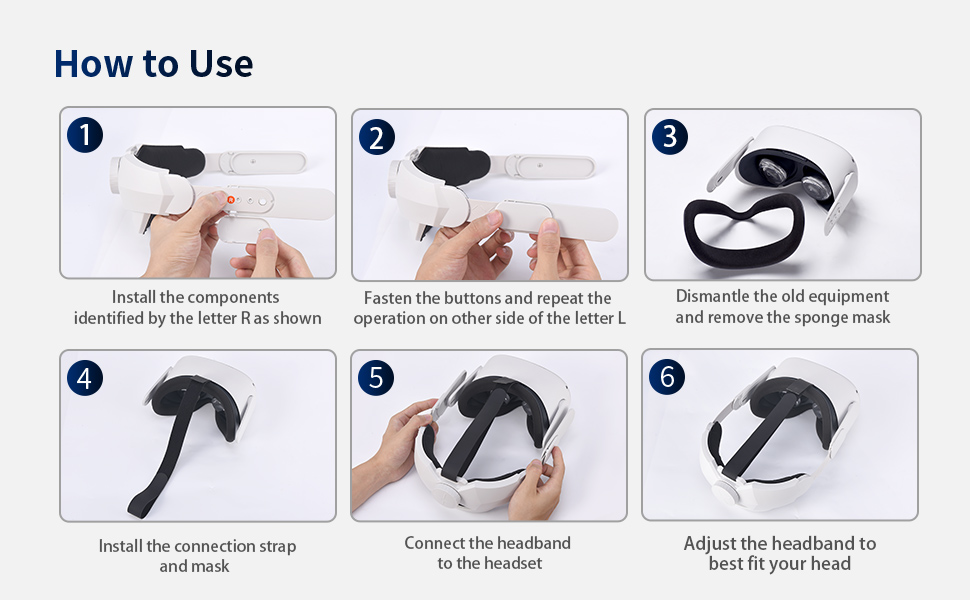 How to Use

1

Install the components identified by the letter R as shown

2

Fasten the buttons and repeat the operation on other side of the letter L

3

Dismantle the old equipment and remove the sponge mask

4

Install the connection strap and mask

5

Connect the headband to the headset

6

Adjust the headband to best fit your head