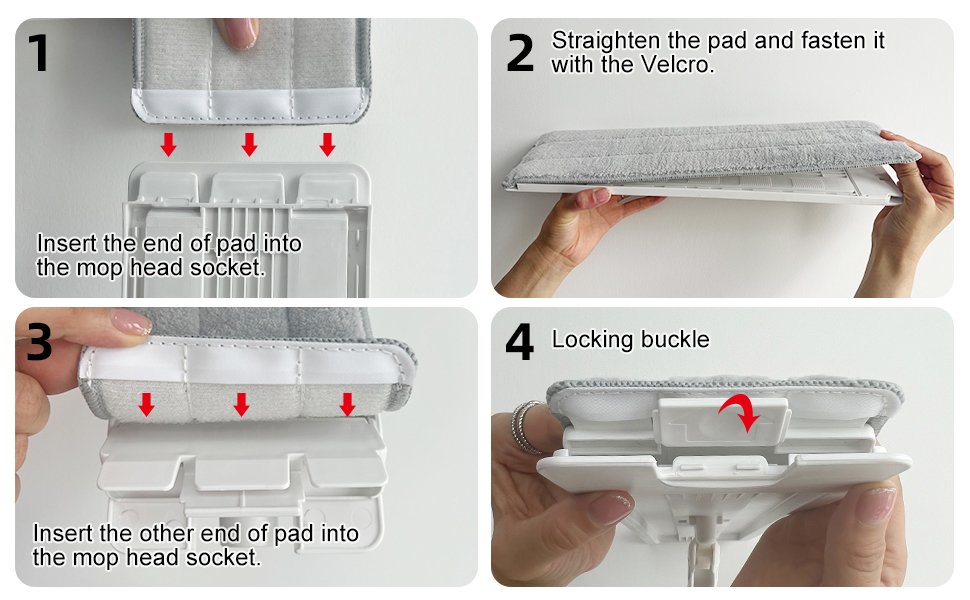 1

Insert the end of pad into the mop head socket.

2 Straighten the pad and fasten it with the Velcro.

3

Insert the other end of pad into the mop head socket.

4 Locking buckle