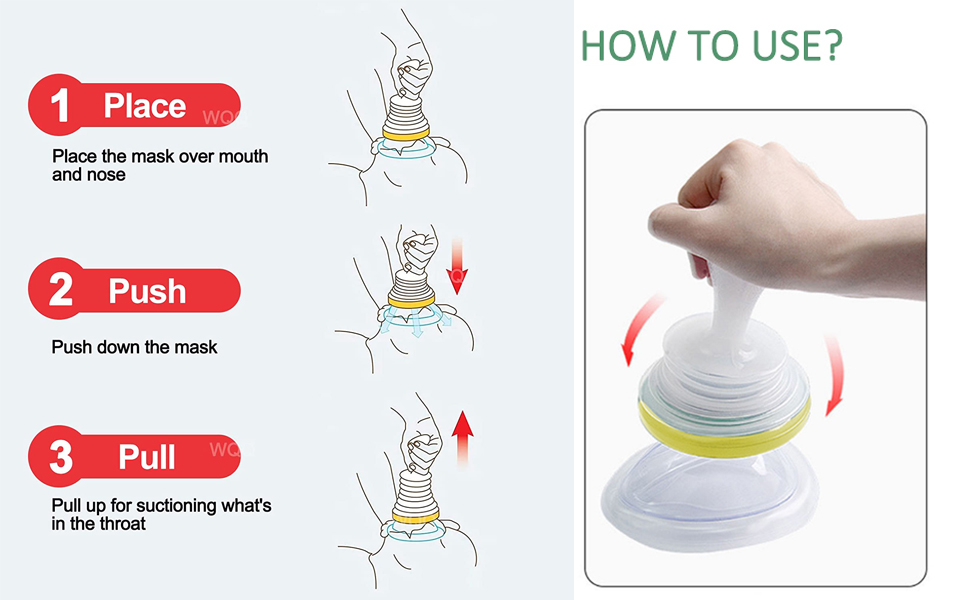 1 Place

Place the mask over mouth and nose

2 Push

Push down the mask

3 Pull

Pull up for suctioning what's in the throat

HOW TO USE?