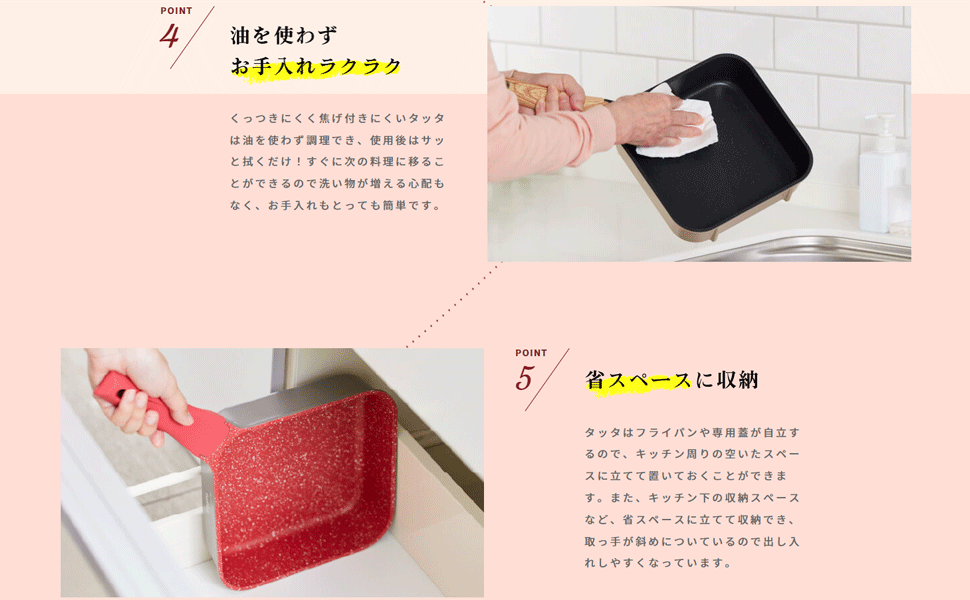 POINT
4

油を使わず
お手入れラクラク

くっつきにくく焦げ付きにくいタッタは油を使わず調理でき、使用後はサッと拭くだけ！すぐに次の料理に移ることができるので洗い物が増える心配もなく、お手入れもとっても簡単です。

POINT
5

省スペースに収納

タッタはフライパンや専用蓋が自立するので、キッチン周りの空いたスペースに立てて置いておくことができます。また、キッチン下の収納スペースなど、省スペースに立てて収納でき、取っ手が斜めについているので出し入れしやすくなっています。