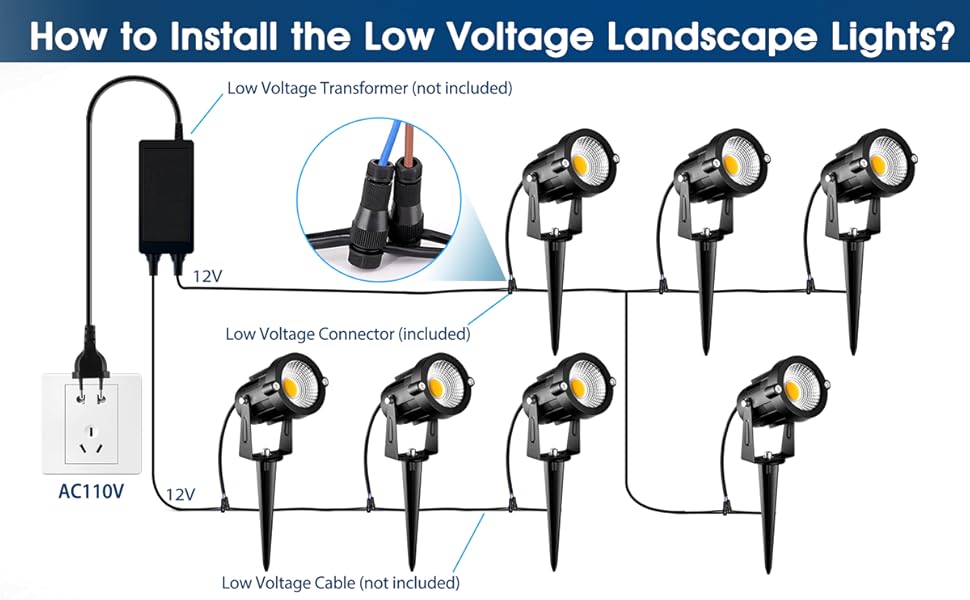 How to Install the Low Voltage Landscape Lights?

Low Voltage Transformer (not included)

12V

Low Voltage Connector (included)

AC110V

12V

Low Voltage Cable (not included)