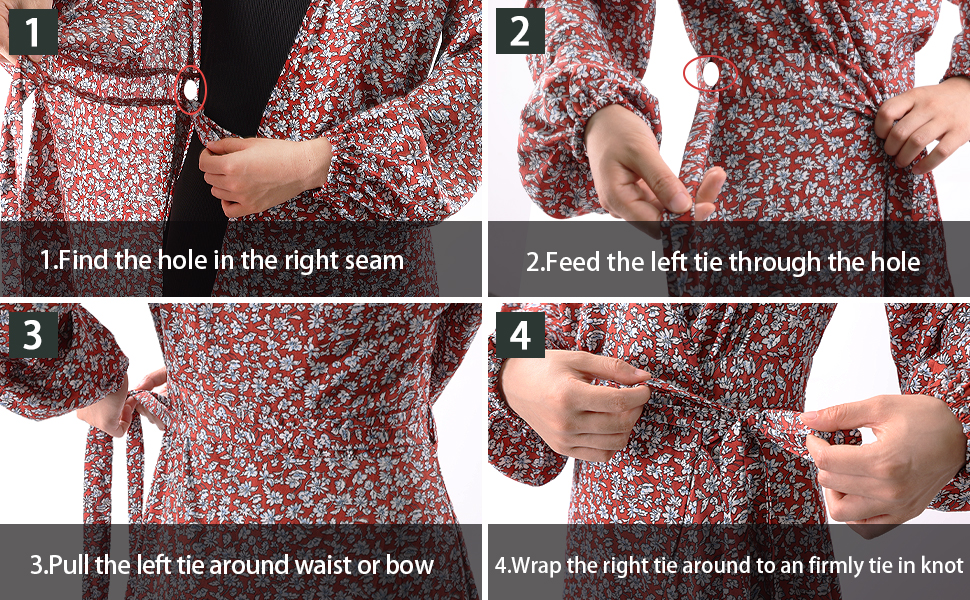 1

1.Find the hole in the right seam

2

2.Feed the left tie through the hole

3

3.Pull the left tie around waist or bow

4

4.Wrap the right tie around to an firmly tie in knot