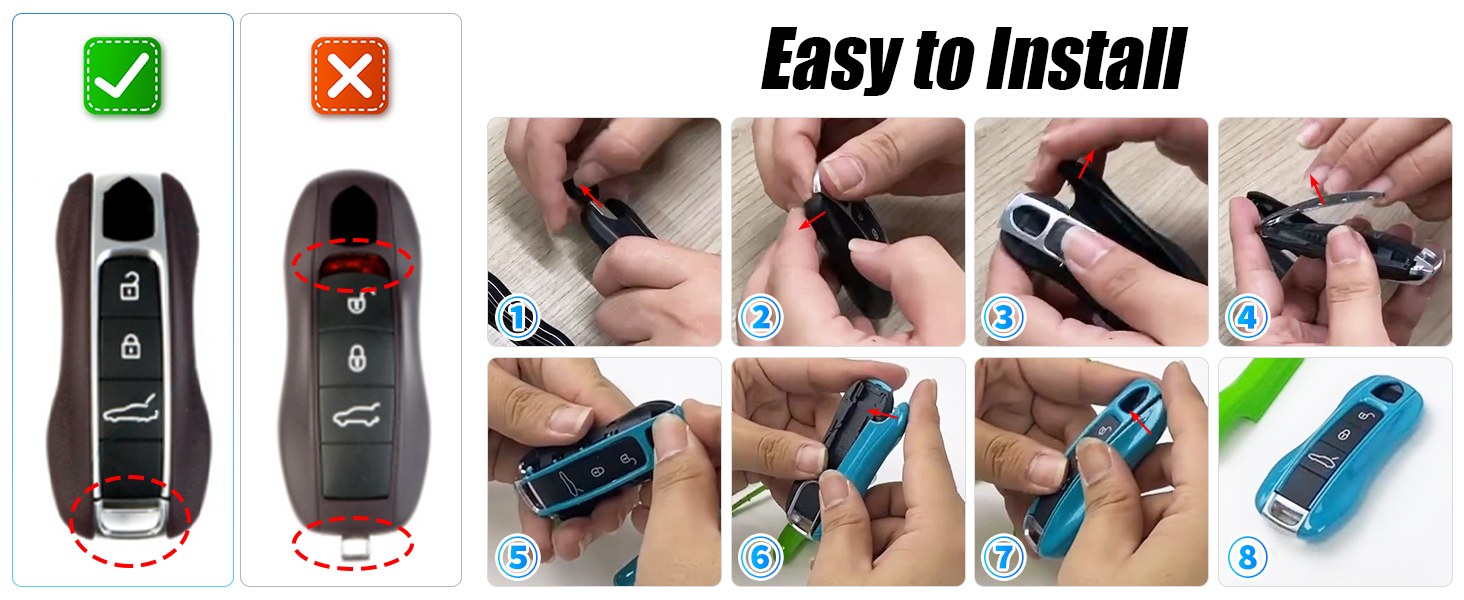 Easy to Install

1

2

3

4

5

6

7

8