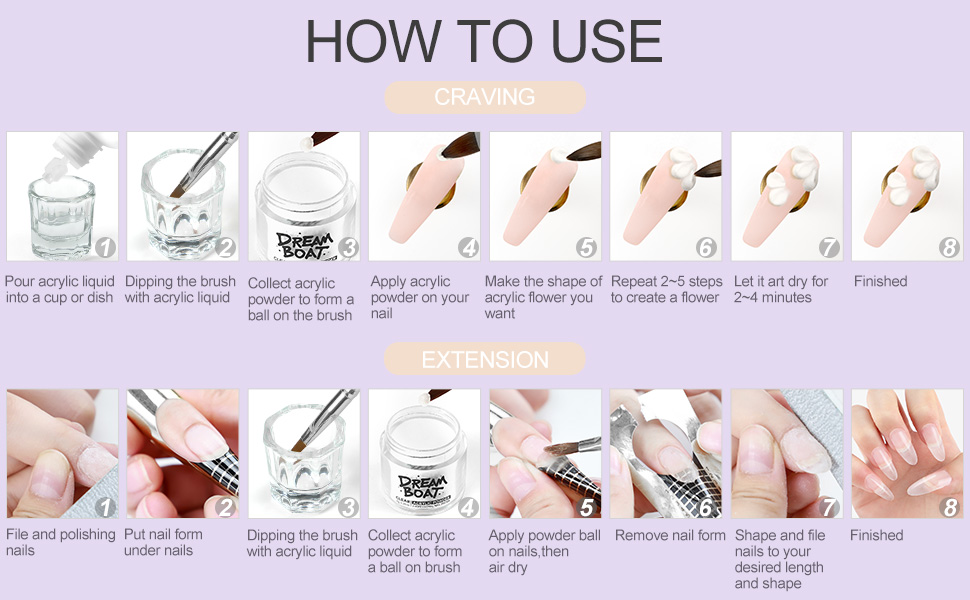 HOW TO USE

CRAVING

1
Pour acrylic liquid into a cup or dish

2
Dipping the brush with acrylic liquid

DREAM BOAT
3
Collect acrylic powder to form a ball on the brush

4
Apply acrylic powder on your nail

5
Make the shape of acrylic flower you want

6
Repeat 2~5 steps to create a flower

7
Let it art dry for 2~4 minutes

8
Finished

EXTENSION

1
File and polishing nails

2
Put nail form under nails

3
Dipping the brush with acrylic liquid

DREAM BOAT
4
Collect acrylic powder to form a ball on brush

5
Apply powder ball on nails,then air dry

6
Remove nail form

7
Shape and file nails to your desired length and shape

8
Finished