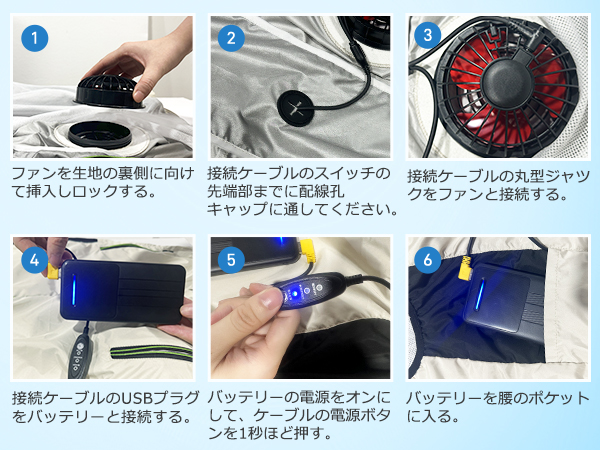 1

ファンを生地の裏側に向けて挿入しロックする。

2

接続ケーブルのスイッチの先端部までに配線孔キャップに通してください。

3

接続ケーブルの丸型ジャックをファンと接続する。

4

接続ケーブルのUSBプラグをバッテリーと接続する。

5

バッテリーの電源をオンにして、ケーブルの電源ボタンを1秒ほど押す。

6

バッテリーを腰のポケットに入る。