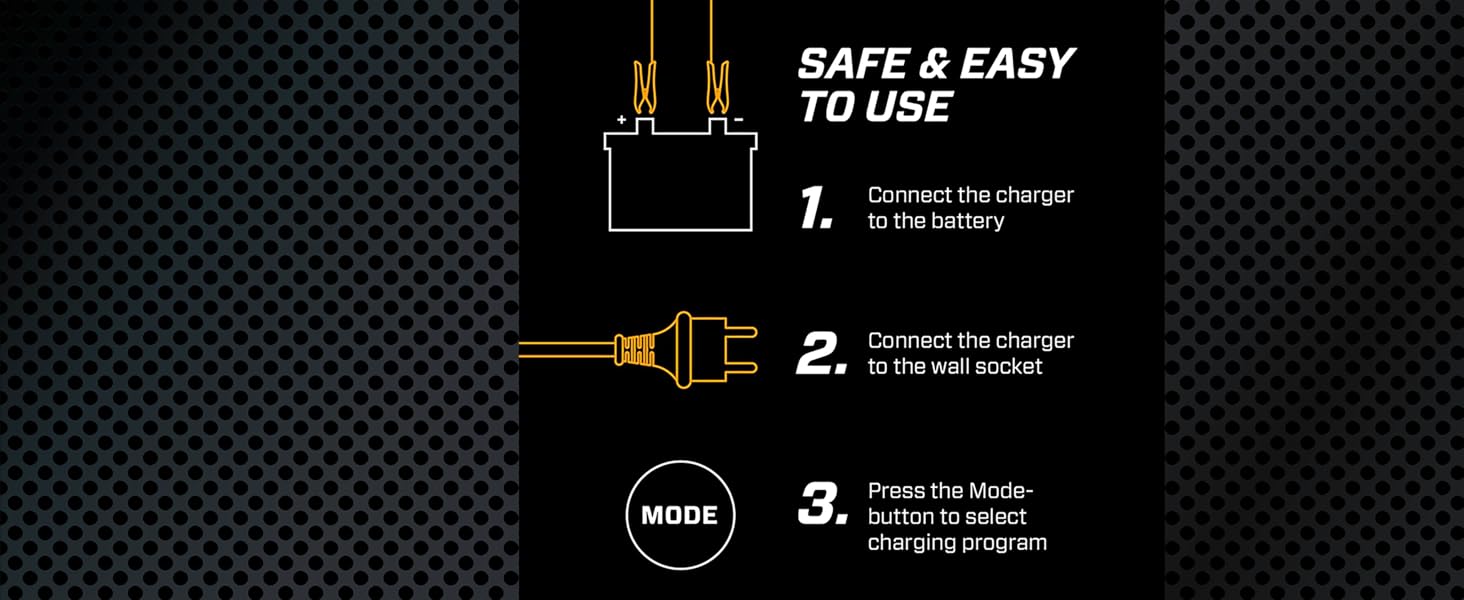 SAFE & EASY TO USE

+ -

1. Connect the charger to the battery

2. Connect the charger to the wall socket

MODE

3. Press the Mode-button to select charging program