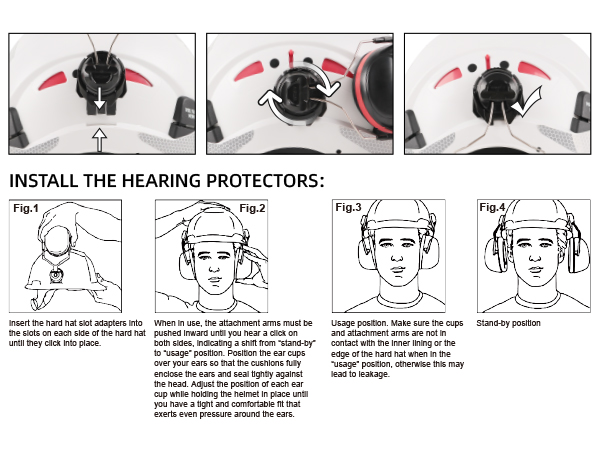 INSTALL THE HEARING PROTECTORS:

Fig.1

Insert the hard hat slot adapters into the slots on each side of the hard hat until they click into place.

Fig.2

When in use, the attachment arms must be pushed inward until you hear a click on both sides, indicating a shift from "stand-by" to "usage" position. Position the ear cups over your ears so that the cushions fully enclose the ears and seal tightly against the head. Adjust the position of each ear cup while holding the helmet in place until you have a tight and comfortable fit that exerts even pressure around the ears.

Fig.3

Usage position. Make sure the cups and attachment arms are not in contact with the inner lining or the edge of the hard hat when in the "usage" position, otherwise this may lead to leakage.

Fig.4

Stand-by position