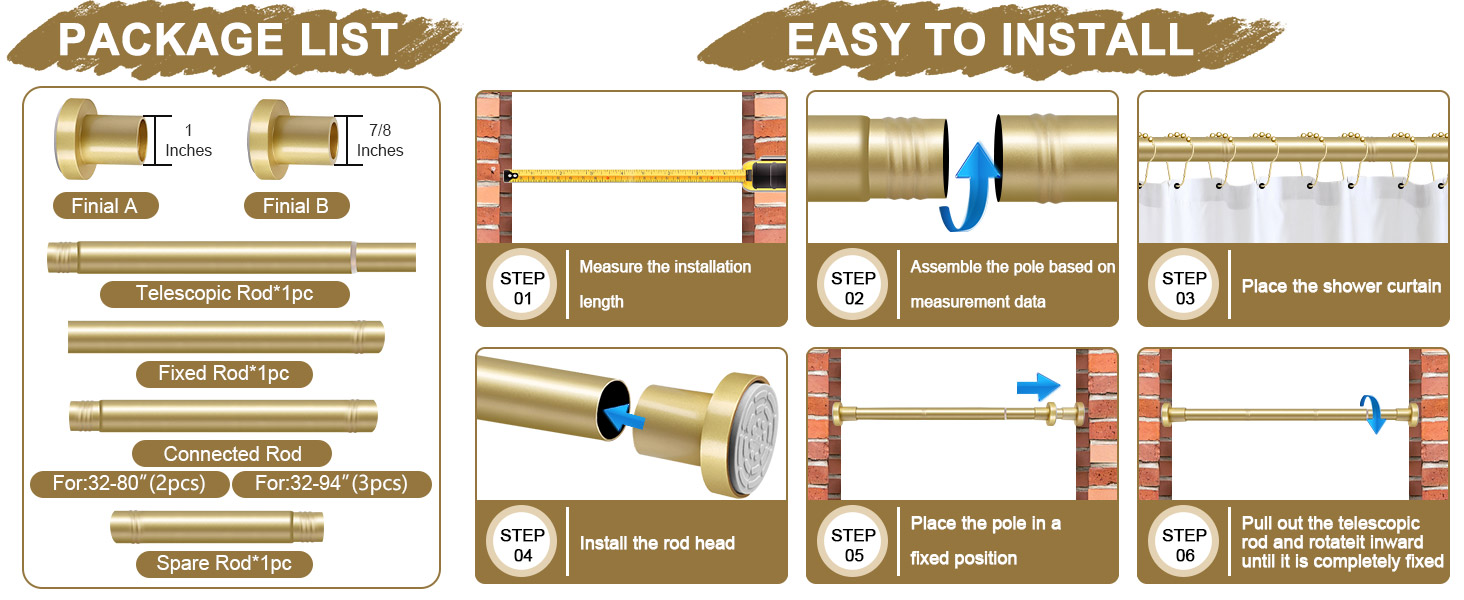 PACKAGE LIST

1 Inches

7/8 Inches

Finial A

Finial B

Telescopic Rod*1pc

Fixed Rod*1pc

Connected Rod

For:32-80"(2pcs)

For:32-94"(3pcs)

Spare Rod*1pc

EASY TO INSTALL

STEP 01

Measure the installation length

STEP 02

Assemble the pole based on measurement data

STEP 03

Place the shower curtain

STEP 04

Install the rod head

STEP 05

Place the pole in a fixed position

STEP 06

Pull out the telescopic rod and rotateit inward until it is completely fixed