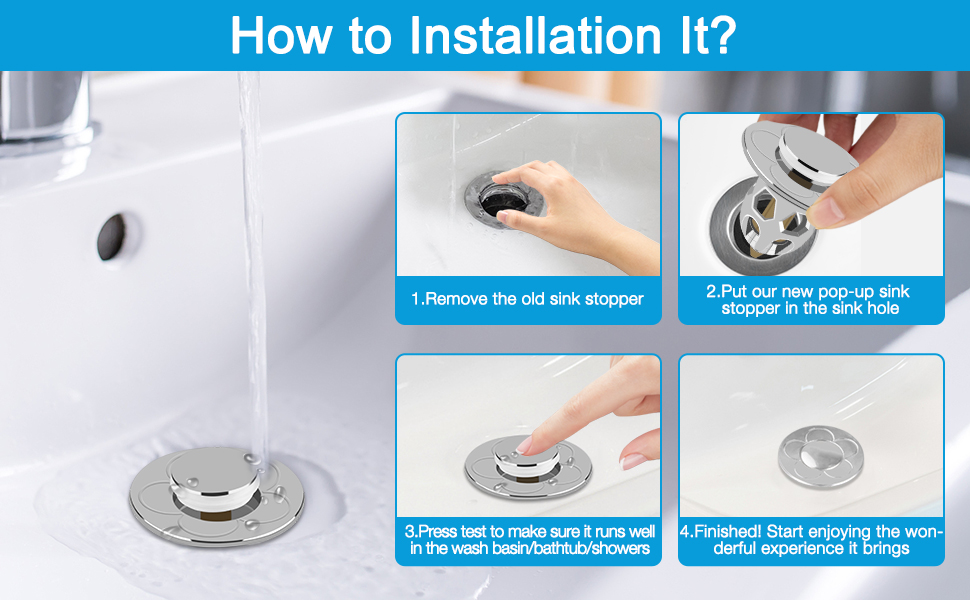 How to Installation It?

1.Remove the old sink stopper

2.Put our new pop-up sink stopper in the sink hole

3.Press test to make sure it runs well in the wash basin/bathtub/showers

4.Finished! Start enjoying the wonderful experience it brings