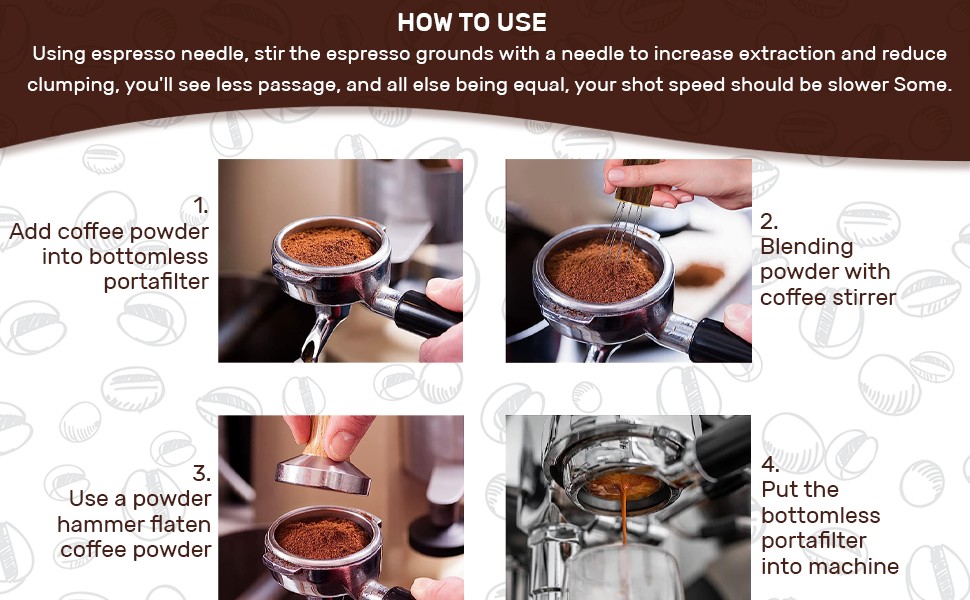 HOW TO USE

Using espresso needle, stir the espresso grounds with a needle to increase extraction and reduce clumping, you'll see less passage, and all else being equal, your shot speed should be slower Some.

1.
Add coffee powder into bottomless portafilter

2.
Blending powder with coffee stirrer

3.
Use a powder hammer flaten coffee powder

4.
Put the bottomless portafilter into machine