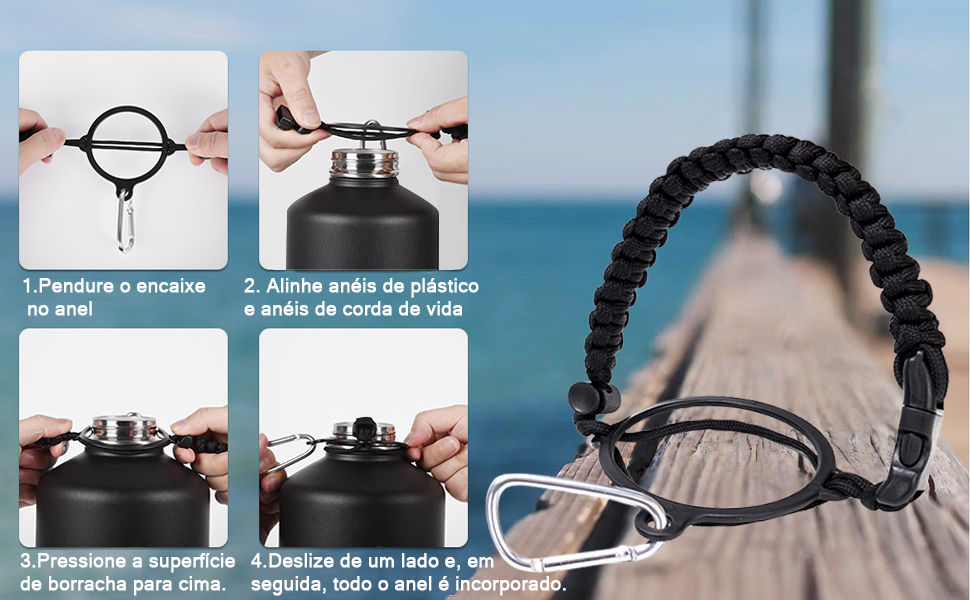 1.Pendure o encaixe no anel

2. Alinhe anéis de plástico e anéis de corda de vida

3.Pressione a superfície de borracha para cima.

4.Deslize de um lado e, em seguida, todo o anel é incorporado.