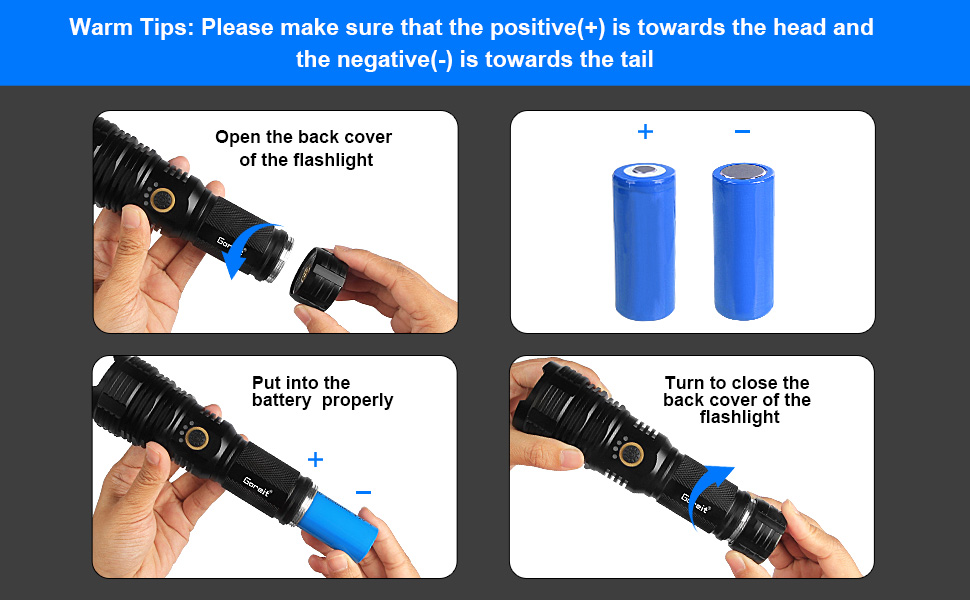 Warm Tips: Please make sure that the positive(+) is towards the head and the negative(-) is towards the tail

Open the back cover of the flashlight

Goreit

+ −

Put into the battery properly

Goreit

+

−

Turn to close the back cover of the flashlight

Goreit