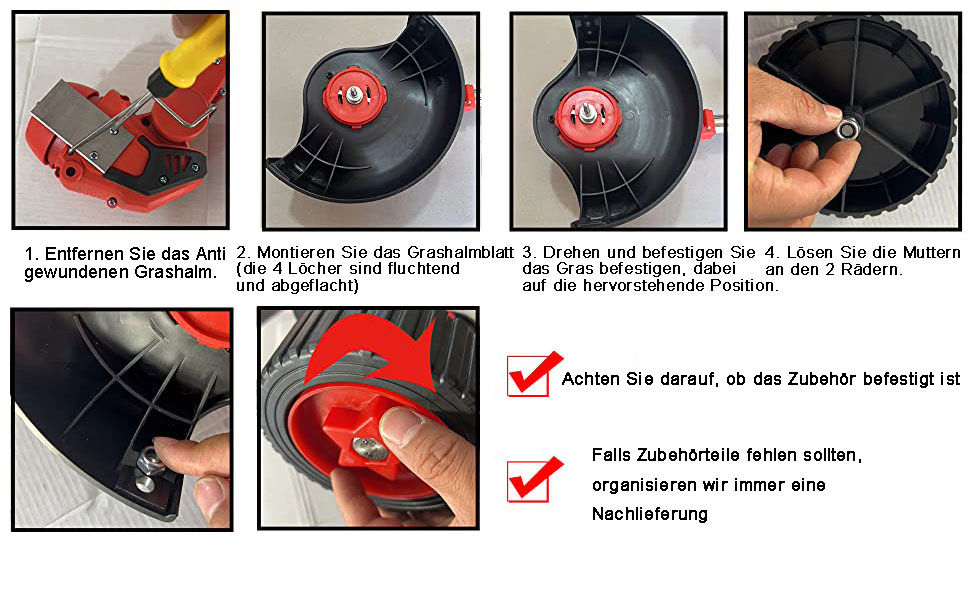 1. Entfernen Sie das Anti gewundenen Grashalm.

2. Montieren Sie das Grashalmblatt (die 4 Löcher sind fluchtend und abgeflacht)

3. Drehen und befestigen Sie das Gras befestigen, dabei auf die hervorstehende Position.

4. Lösen Sie die Muttern an den 2 Rädern.

Achten Sie darauf, ob das Zubehör befestigt ist

Falls Zubehörteile fehlen sollten, organisieren wir immer eine Nachlieferung