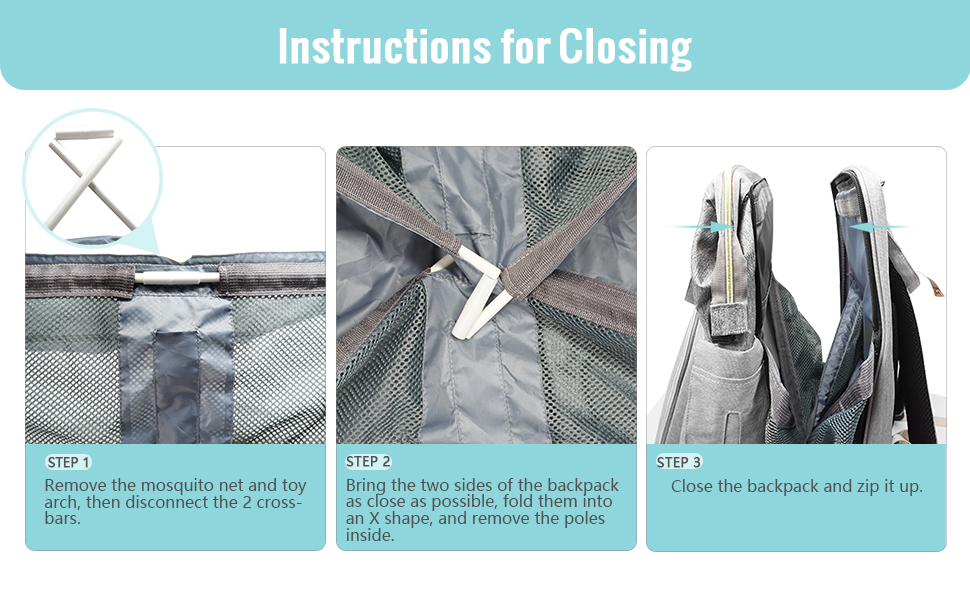 Instructions for Closing

STEP 1
Remove the mosquito net and toy arch, then disconnect the 2 cross-bars.

STEP 2
Bring the two sides of the backpack as close as possible, fold them into an X shape, and remove the poles inside.

STEP 3
Close the backpack and zip it up.