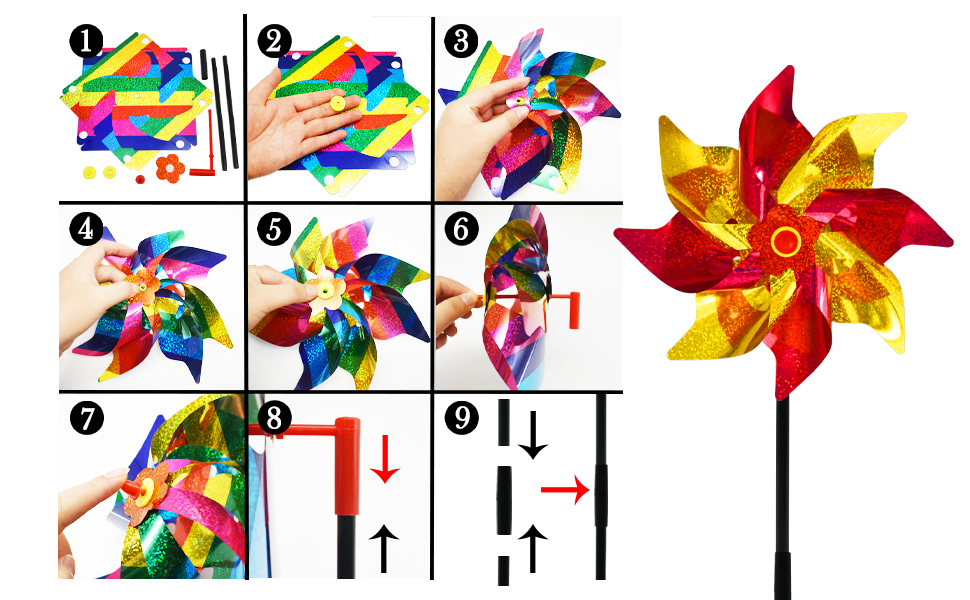 1
2
3
4
5
6
7
8
9