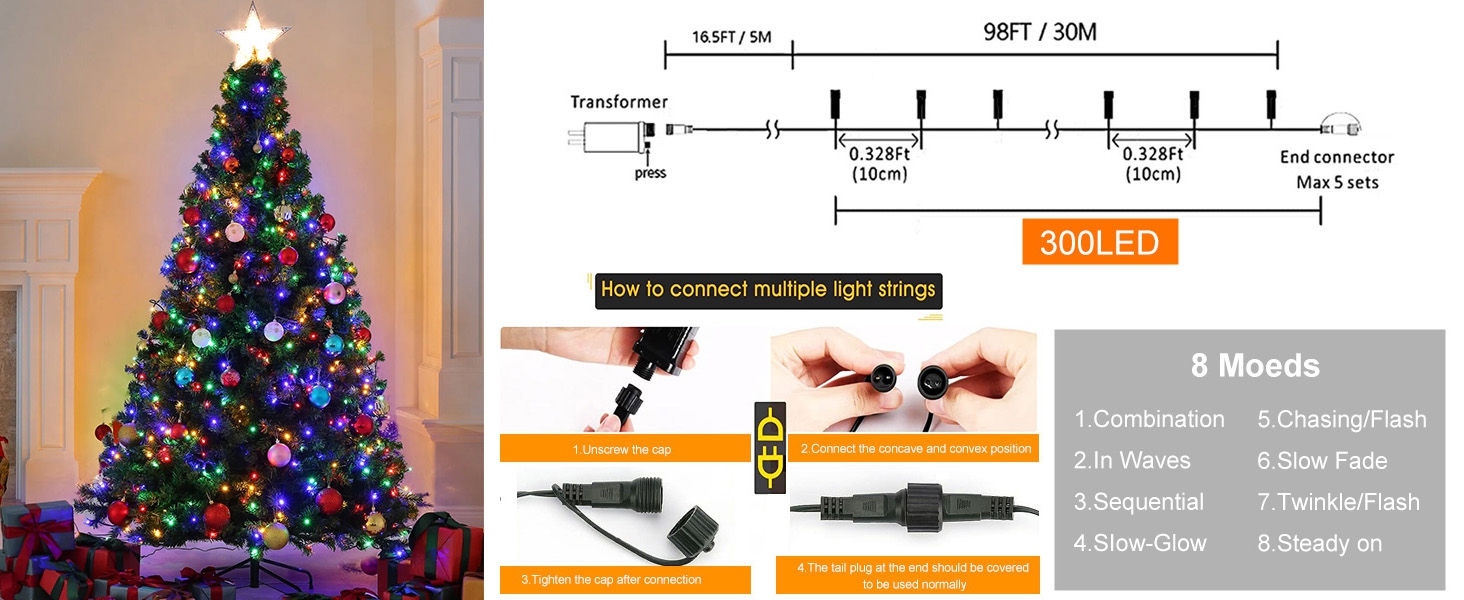 16.5FT / 5M

98FT / 30M

Transformer

press

0.328Ft (10cm)

0.328Ft (10cm)

End connector
Max 5 sets

300LED

How to connect multiple light strings

1.Unscrew the cap

2.Connect the concave and convex position

3.Tighten the cap after connection

4.The tail plug at the end should be covered to be used normally

8 Moeds

1.Combination
2.In Waves
3.Sequential
4.Slow-Glow

5.Chasing/Flash
6.Slow Fade
7.Twinkle/Flash
8.Steady on