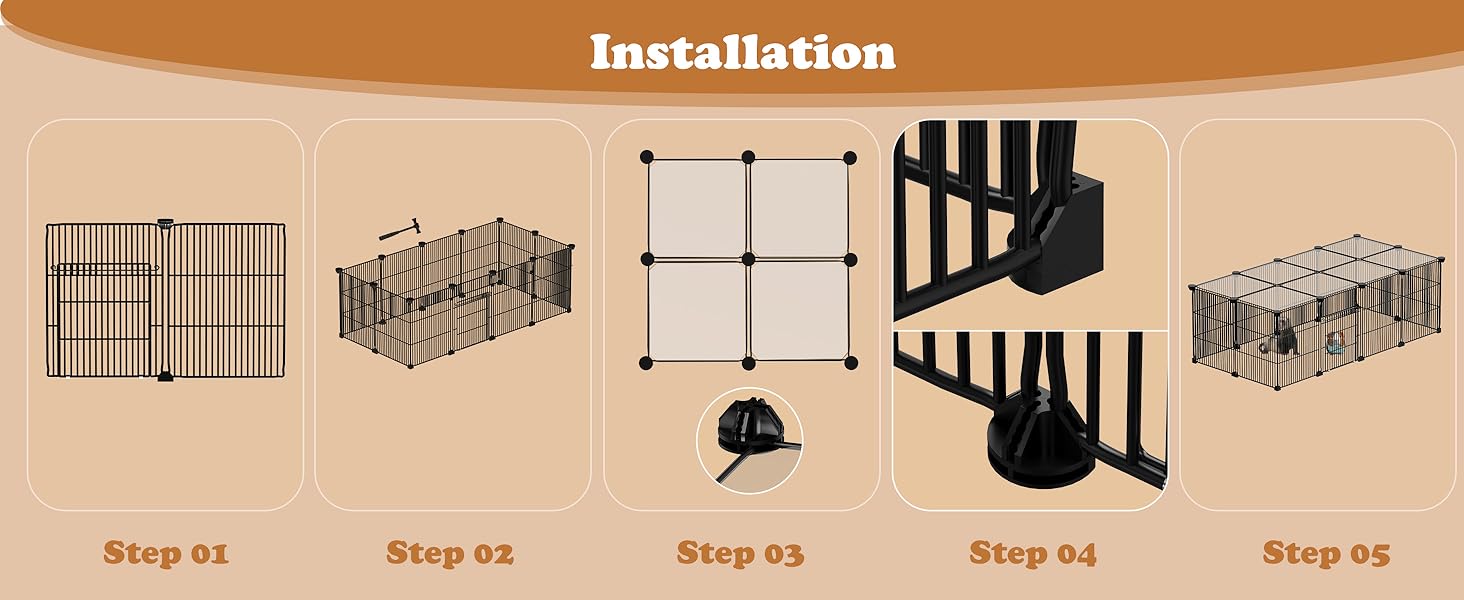 Installation

Step 01

Step 02

Step 03

Step 04

Step 05