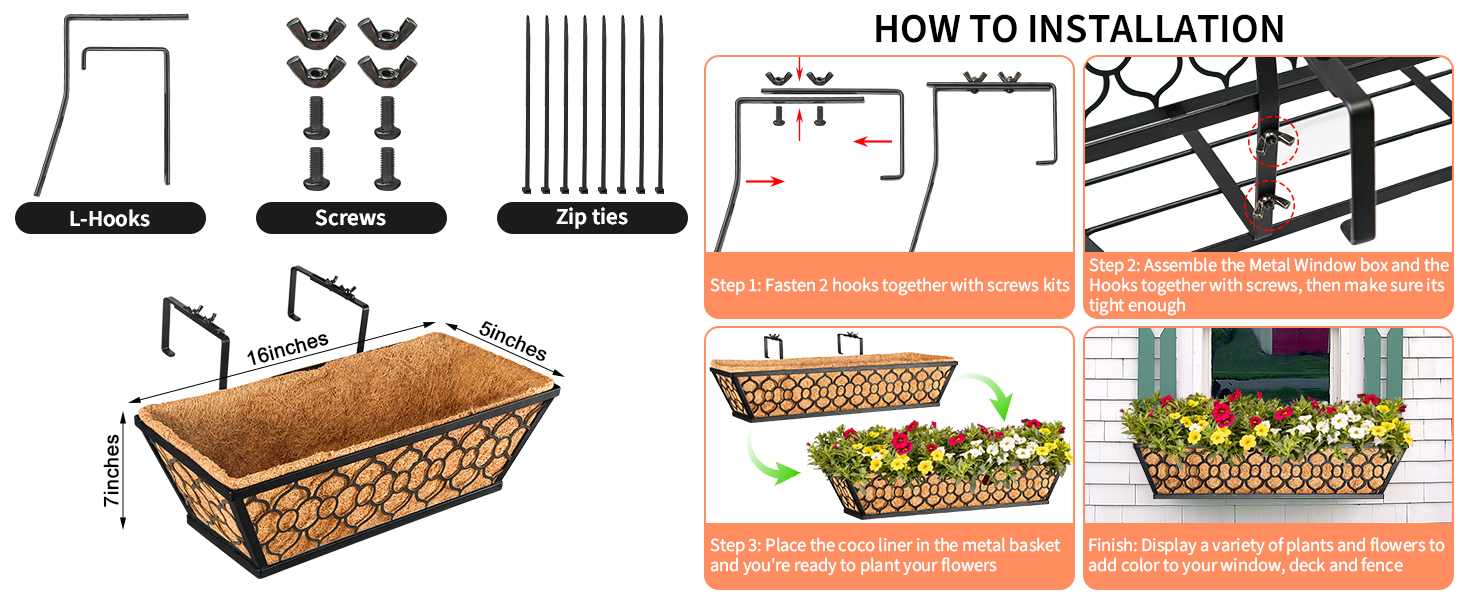 L-Hooks

Screws

Zip ties

16inches

5inches

7inches

HOW TO INSTALLATION

Step 1: Fasten 2 hooks together with screws kits

Step 2: Assemble the Metal Window box and the Hooks together with screws, then make sure its tight enough

Step 3: Place the coco liner in the metal basket and you're ready to plant your flowers

Finish: Display a variety of plants and flowers to add color to your window, deck and fence