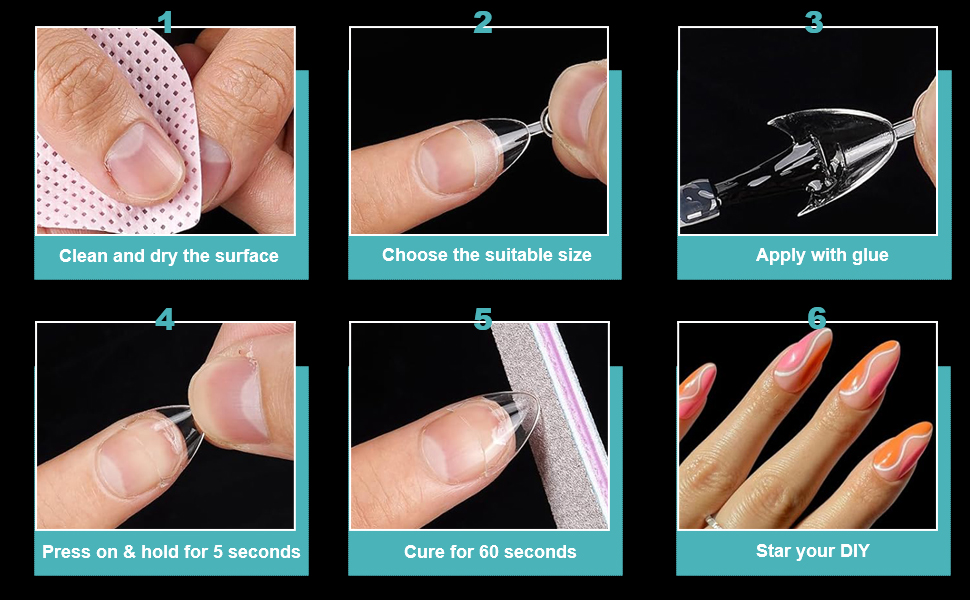 1

Clean and dry the surface

2

Choose the suitable size

3

Apply with glue

4

Press on & hold for 5 seconds

5

Cure for 60 seconds

6

Star your DIY