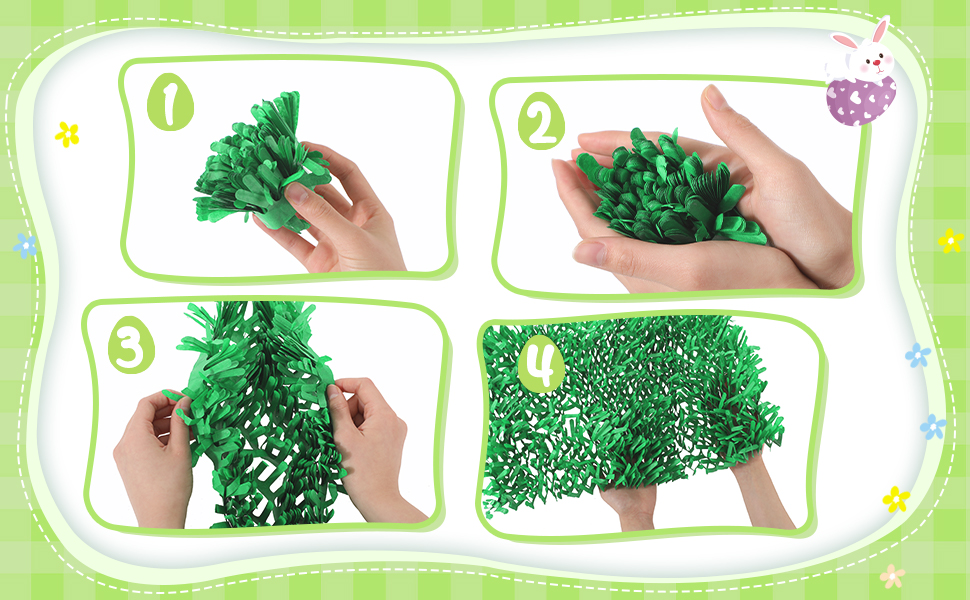 1

2

3

4