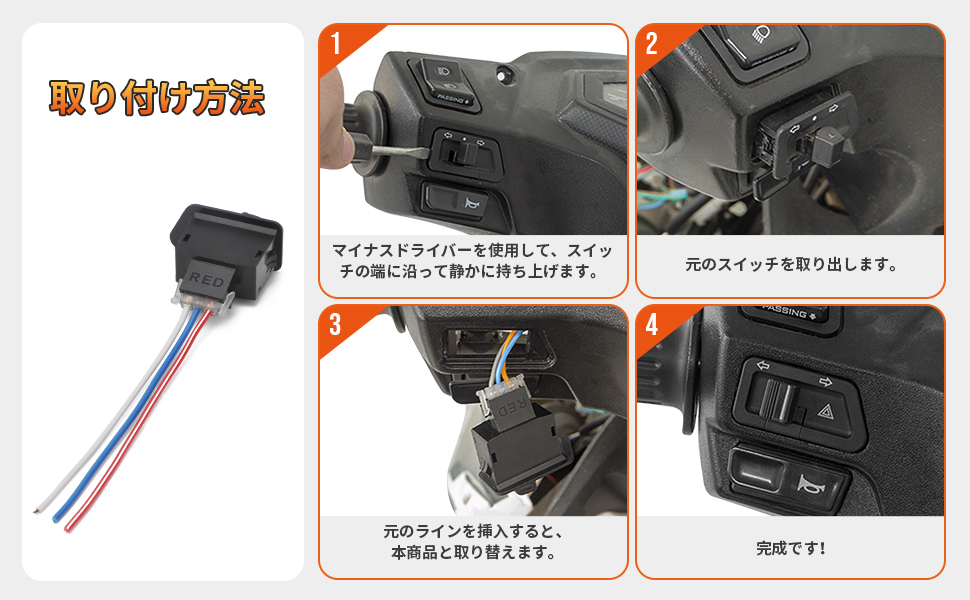 取り付け方法

RED

1

PASSING

マイナスドライバーを使用して、スイッチの端に沿って静かに持ち上げます。

2

元のスイッチを取り出します。

3

RED

元のラインを挿入すると、本商品と取り替えます。

4

PASSING

完成です！