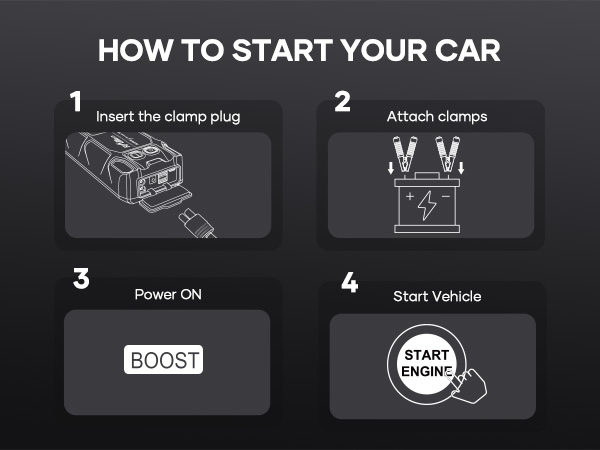 HOW TO START YOUR CAR

1
Insert the clamp plug

2
Attach clamps

+ −

3
Power ON

BOOST

4
Start Vehicle

START ENGINE