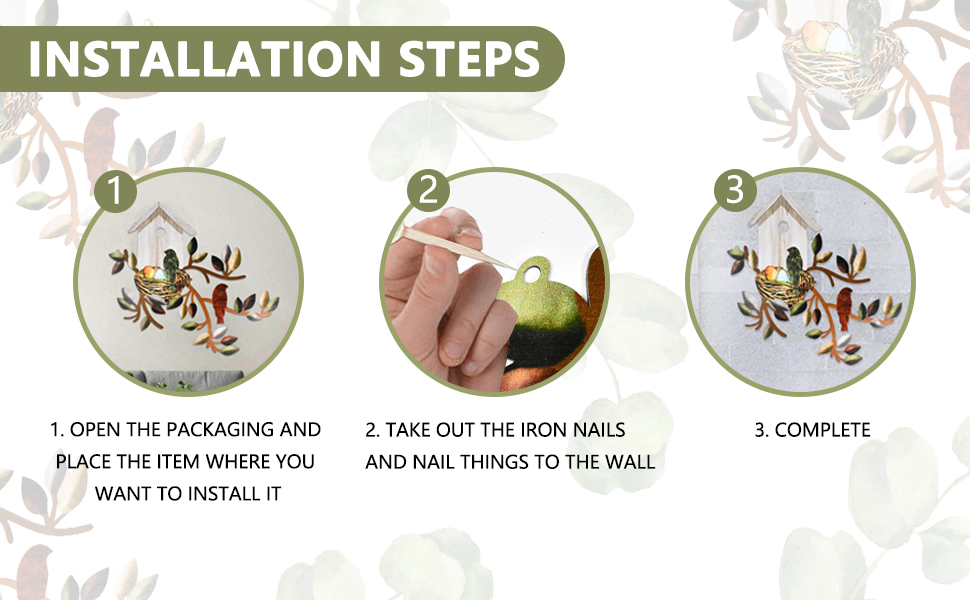 INSTALLATION STEPS

1

2

3

1. OPEN THE PACKAGING AND PLACE THE ITEM WHERE YOU WANT TO INSTALL IT

2. TAKE OUT THE IRON NAILS AND NAIL THINGS TO THE WALL

3. COMPLETE