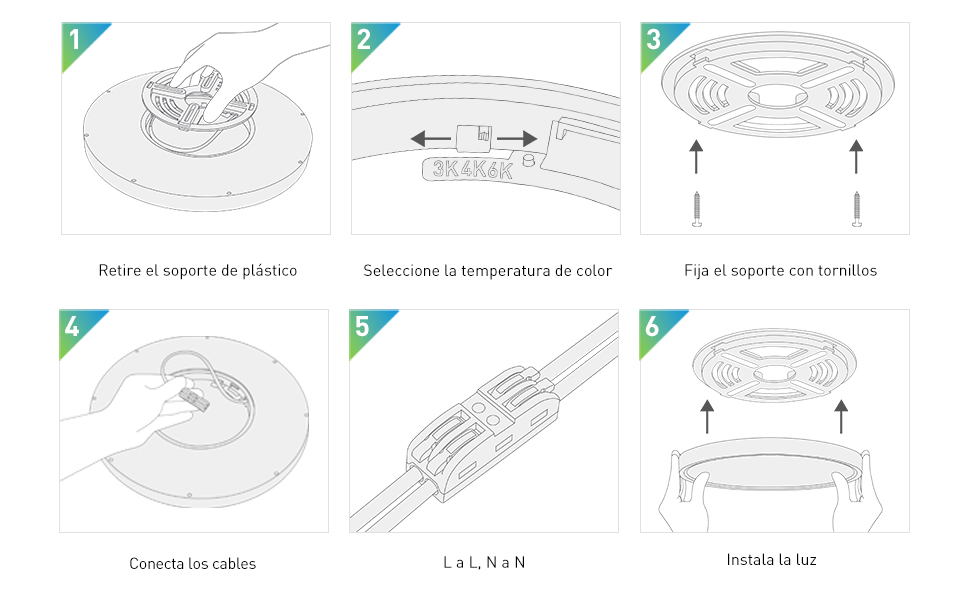 1

Retire el soporte de plástico

2

3K4K6K

Seleccione la temperatura de color

3

Fija el soporte con tornillos

4

Conecta los cables

5

L a L, N a N

6

Instala la luz