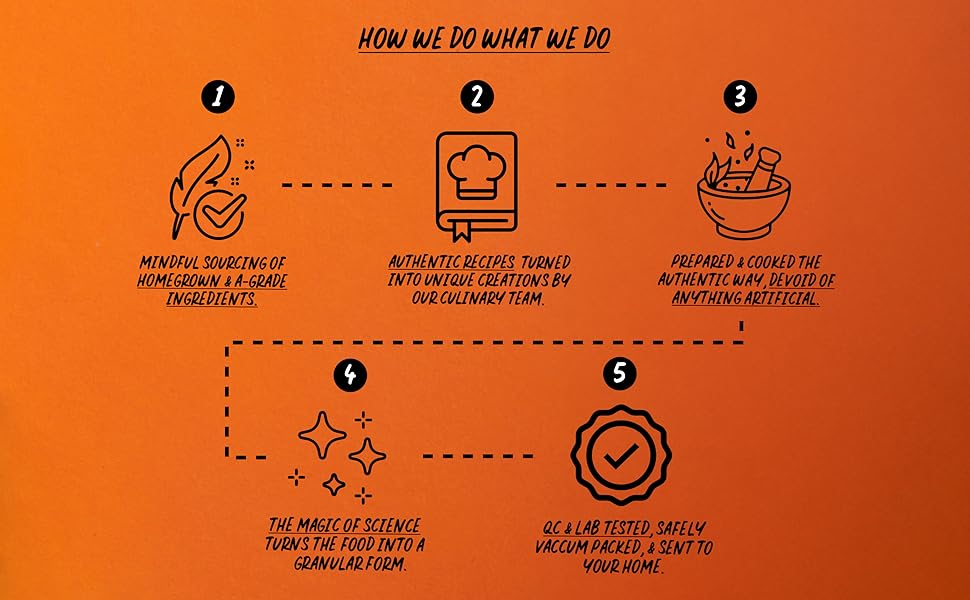 HOW WE DO WHAT WE DO

1

MINDFUL SOURCING OF HOMEGROWN & A-GRADE INGREDIENTS.

2

AUTHENTIC RECIPES TURNED INTO UNIQUE CREATIONS BY OUR CULINARY TEAM.

3

PREPARED & COOKED THE AUTHENTIC WAY, DEVOID OF ANYTHING ARTIFICIAL.

4

THE MAGIC OF SCIENCE TURNS THE FOOD INTO A GRANULAR FORM.

5

QC & LAB TESTED, SAFELY VACCUM PACKED, & SENT TO YOUR HOME.