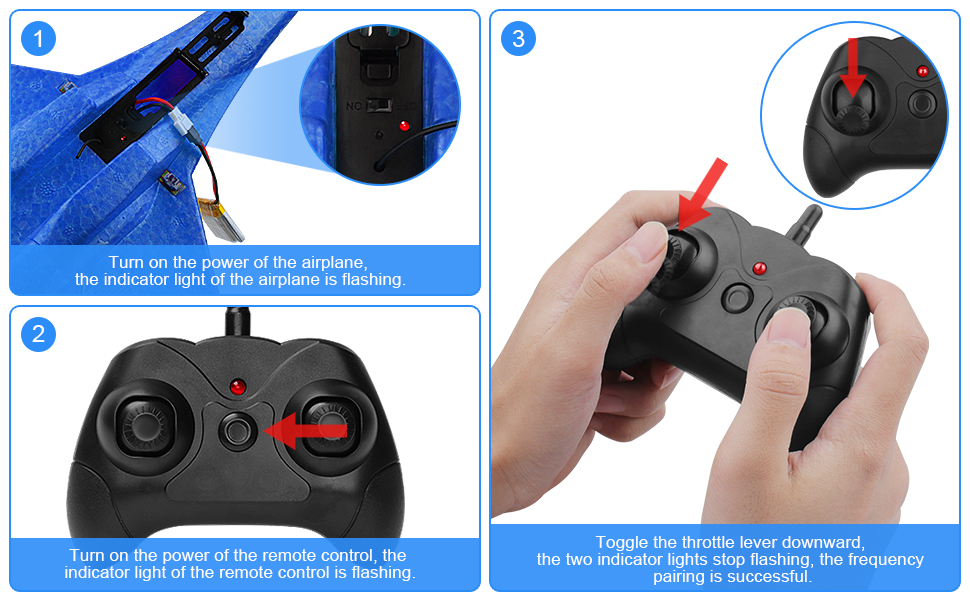 1

NO

Turn on the power of the airplane, the indicator light of the airplane is flashing.

2

Turn on the power of the remote control, the indicator light of the remote control is flashing.

3

Toggle the throttle lever downward, the two indicator lights stop flashing, the frequency pairing is successful.