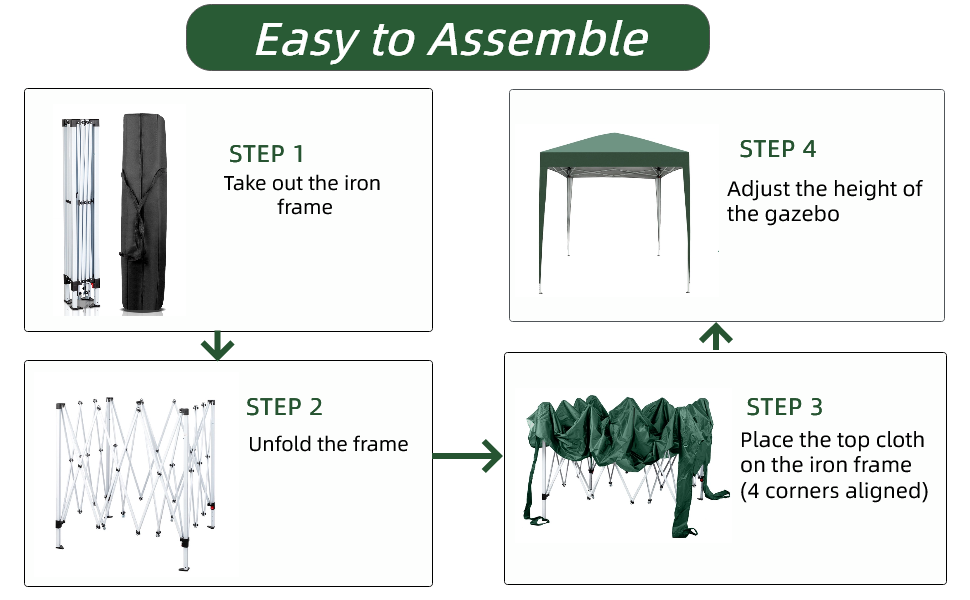 Easy to Assemble

STEP 1
Take out the iron frame

STEP 2
Unfold the frame

STEP 3
Place the top cloth on the iron frame (4 corners aligned)

STEP 4
Adjust the height of the gazebo