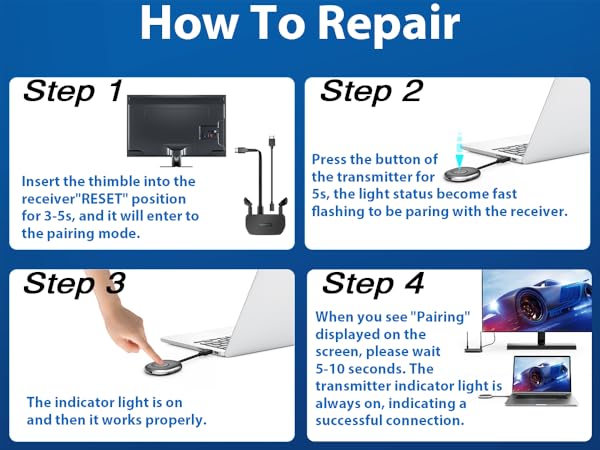 How To Repair

Step 1

Insert the thimble into the receiver"RESET" position for 3-5s, and it will enter to the pairing mode.

Step 2

Press the button of the transmitter for 5s, the light status become fast flashing to be paring with the receiver.

Step 3

The indicator light is on and then it works properly.

Step 4

When you see "Pairing" displayed on the screen, please wait 5-10 seconds. The transmitter indicator light is always on, indicating a successful connection.