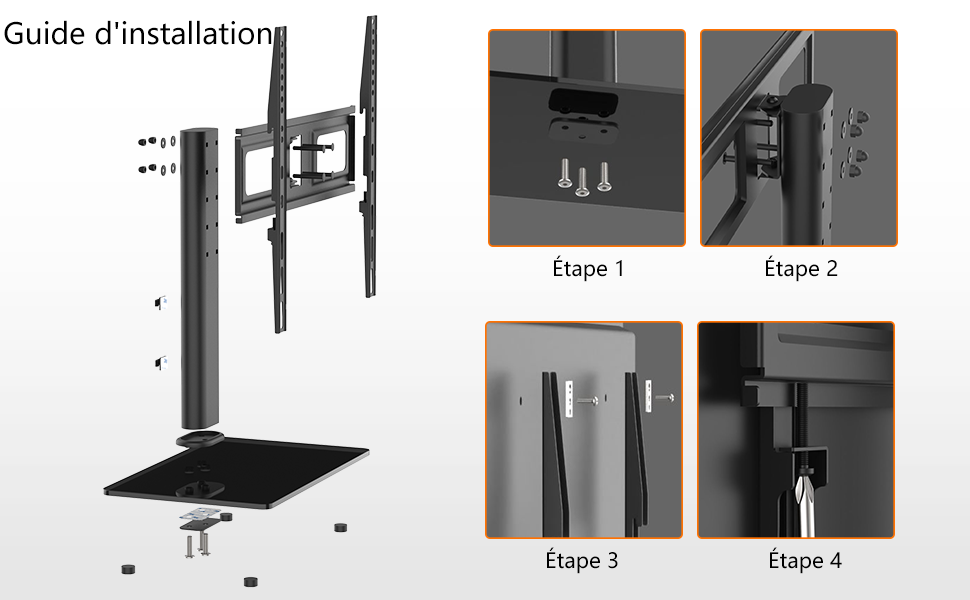 Guide d'installation

Étape 1

Étape 2

Étape 3

Étape 4